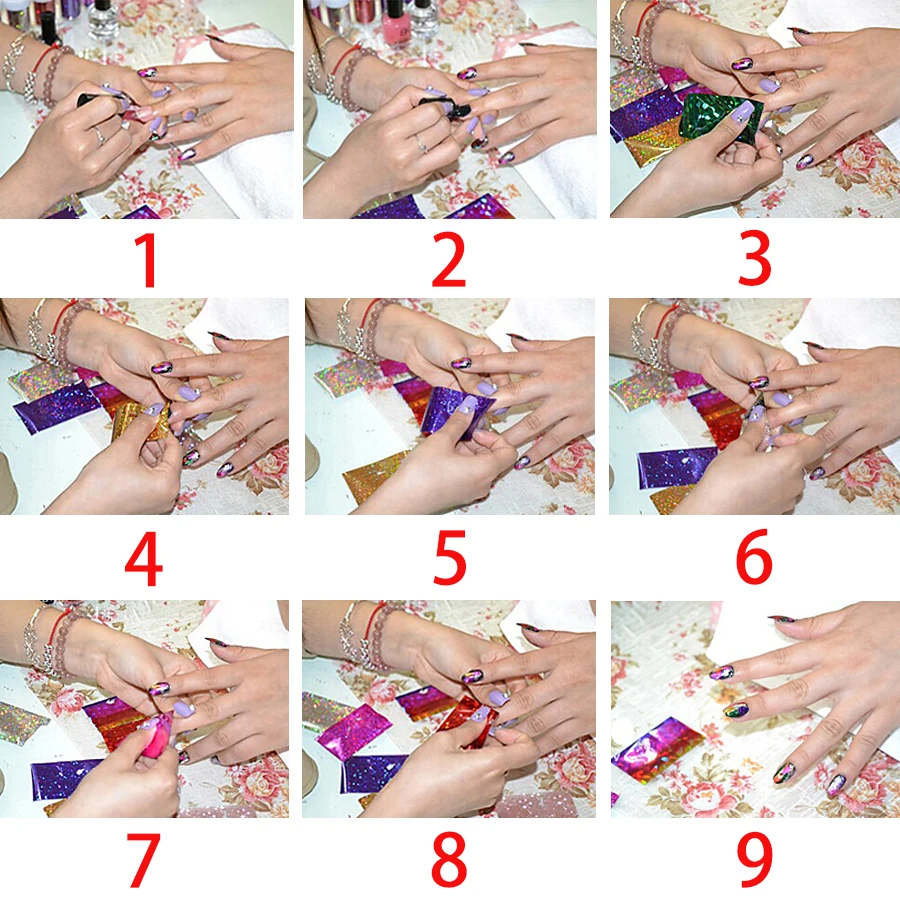 1 2 3

4 5 6

7 8 9