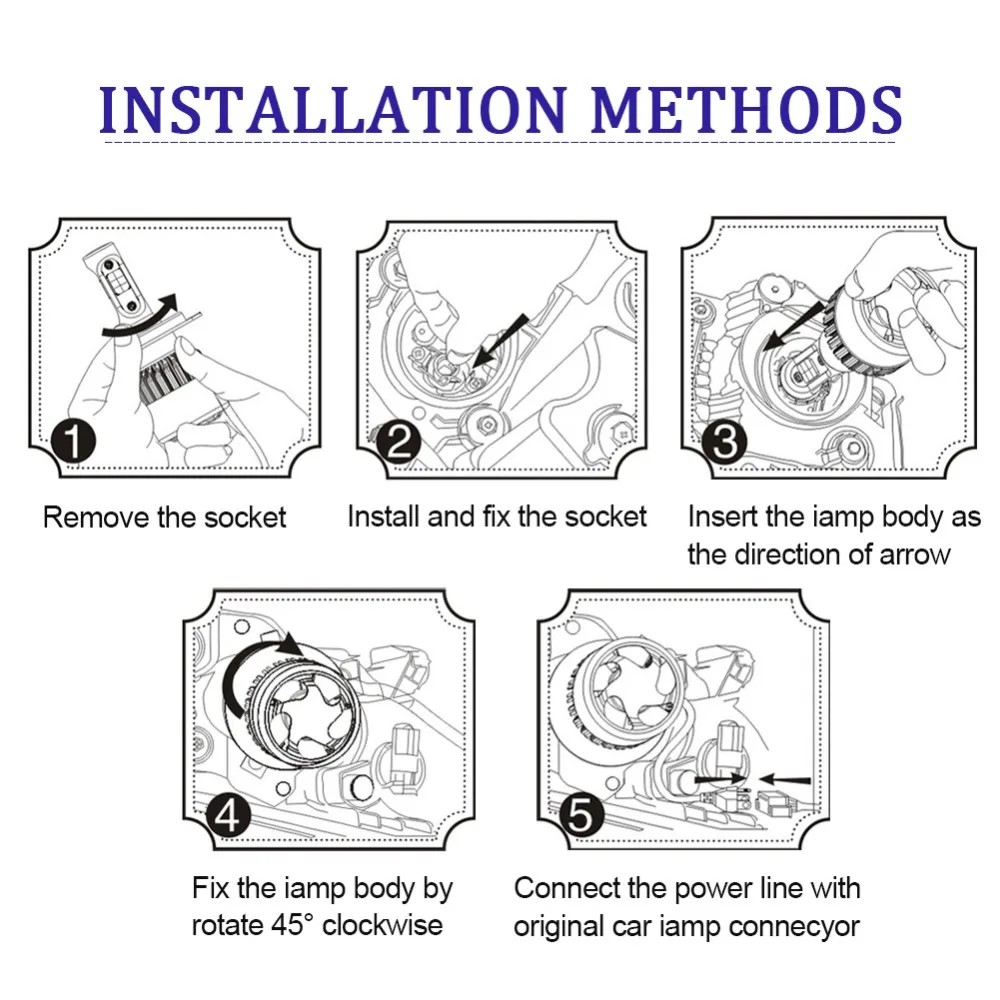 INSTALLATION METHODS

1

Remove the socket

2

Install and fix the socket

3

Insert the iamp body as the direction of arrow

4

Fix the iamp body by rotate 45° clockwise

5

Connect the power line with original car iamp connecyor