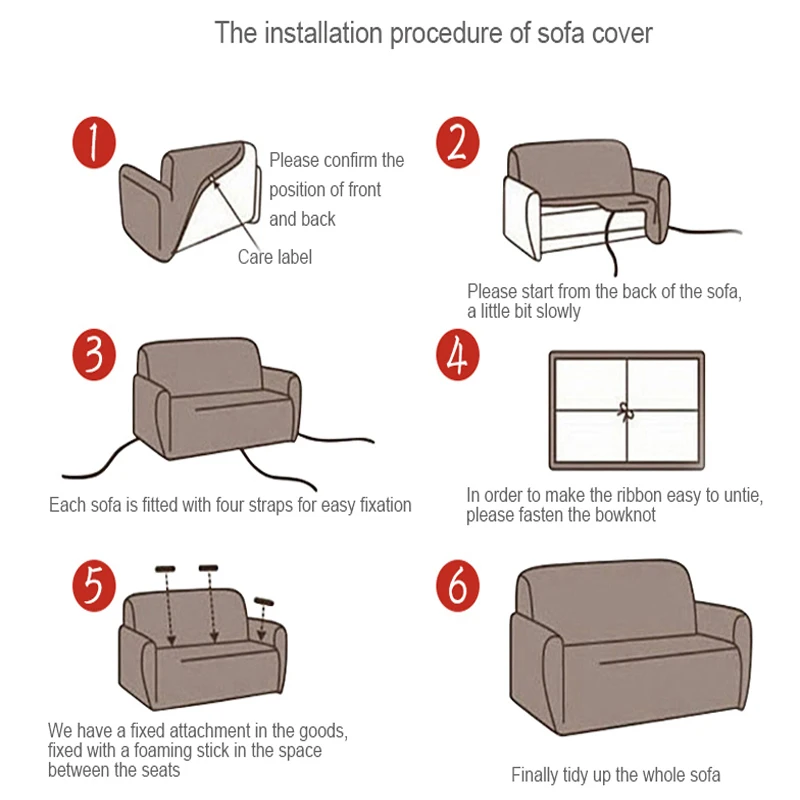 The installation procedure of sofa cover

1

Please confirm the position of front and back

Care label

2

Please start from the back of the sofa, a little bit slowly

3

Each sofa is fitted with four straps for easy fixation

4

In order to make the ribbon easy to untie, please fasten the bowknot

5

We have a fixed attachment in the goods, fixed with a foaming stick in the space between the seats

6

Finally tidy up the whole sofa