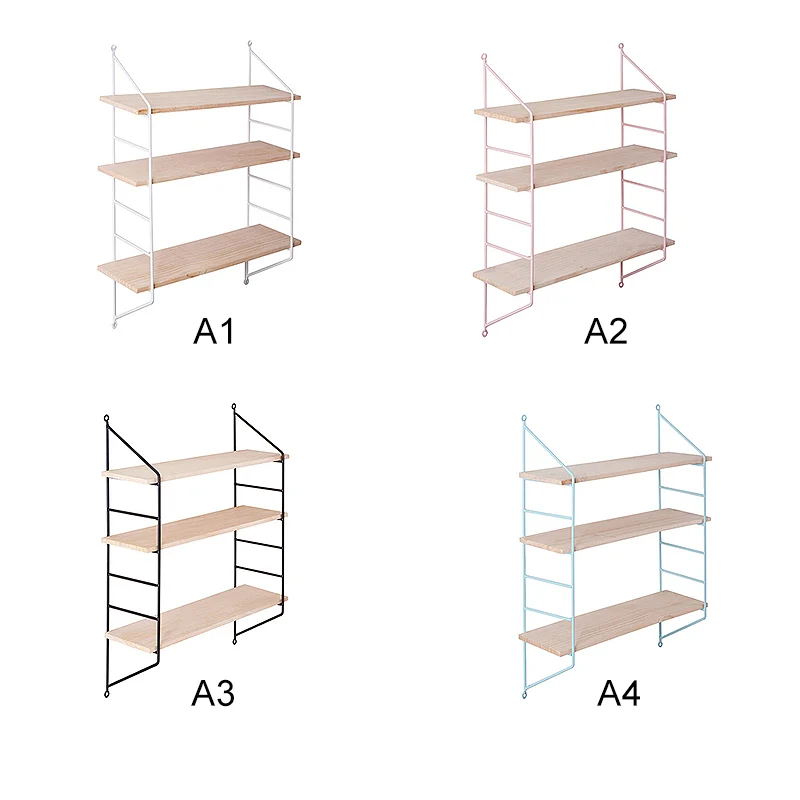 A1

A2

A3

A4