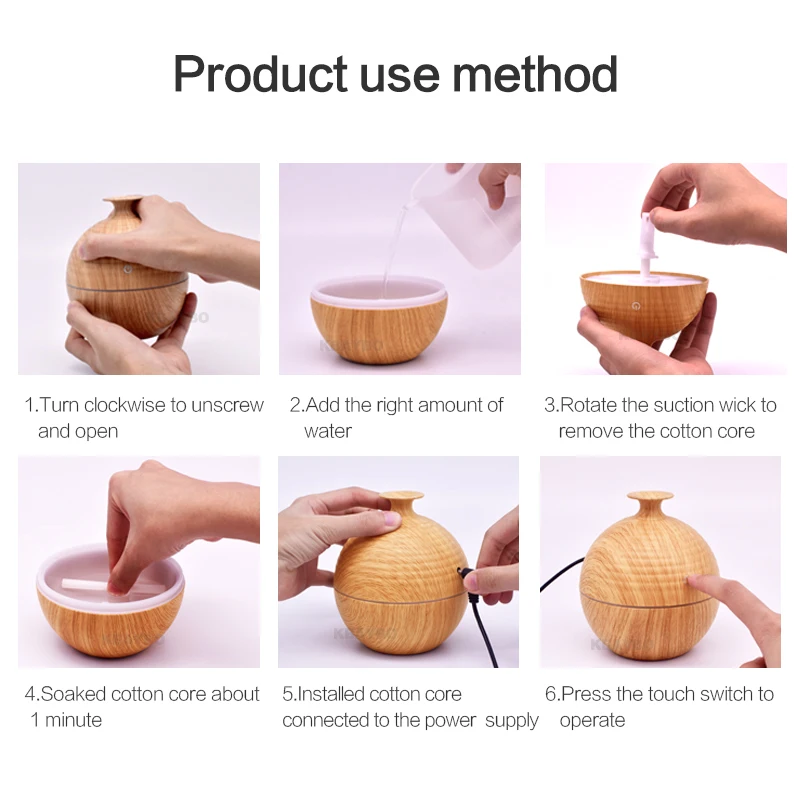 Product use method

1.Turn clockwise to unscrew and open

2.Add the right amount of water

3.Rotate the suction wick to remove the cotton core

4.Soaked cotton core about 1 minute

5.Installed cotton core connected to the power supply

6.Press the touch switch to operate