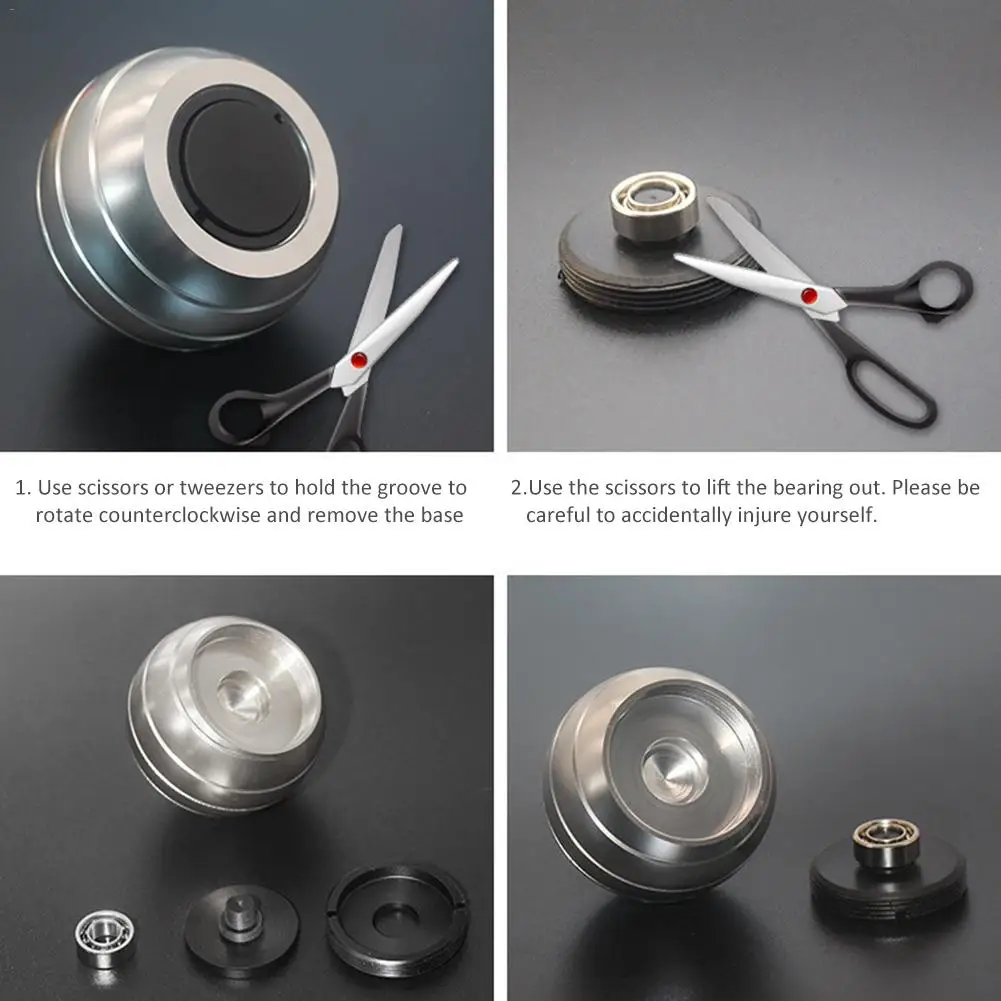 1. Use scissors or tweezers to hold the groove to rotate counterclockwise and remove the base

2.Use the scissors to lift the bearing out. Please be careful to accidentally injure yourself.