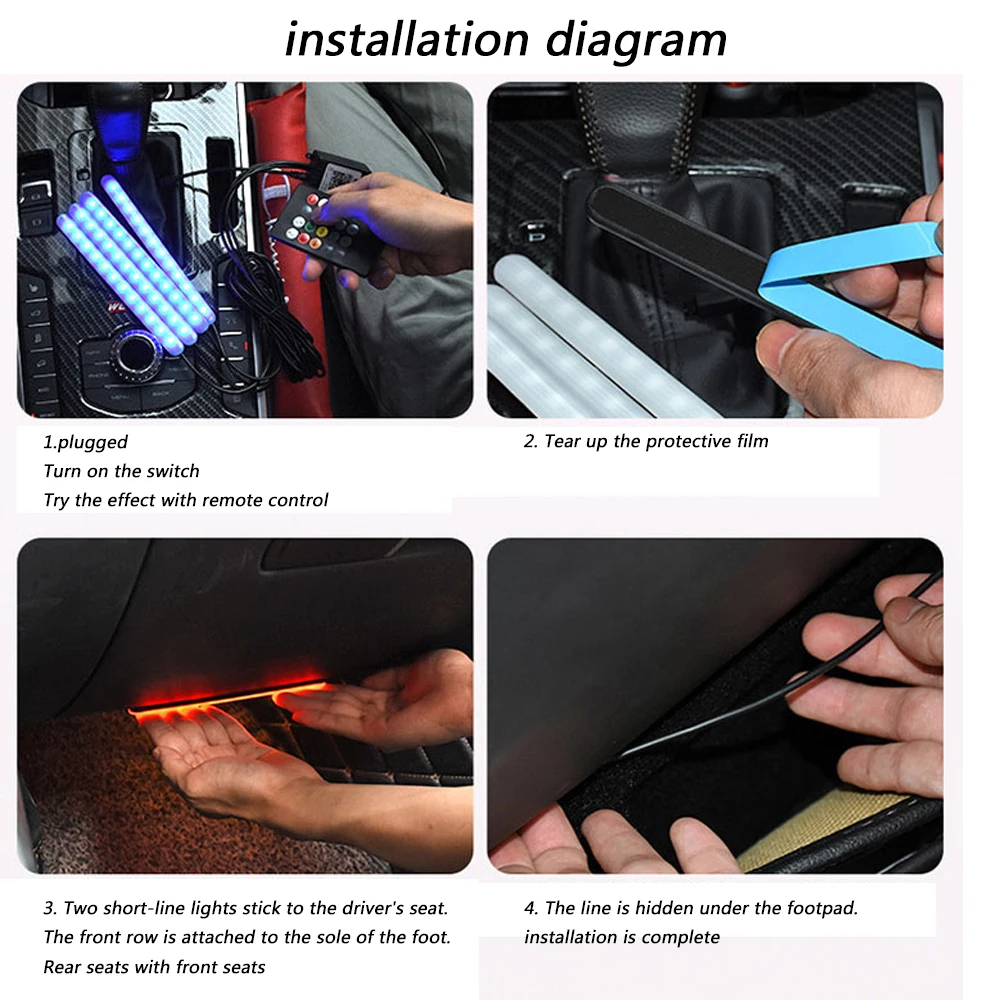 installation diagram

1.plugged
Turn on the switch
Try the effect with remote control

2. Tear up the protective film

3. Two short-line lights stick to the driver's seat.
The front row is attached to the sole of the foot.
Rear seats with front seats

4. The line is hidden under the footpad.
installation is complete