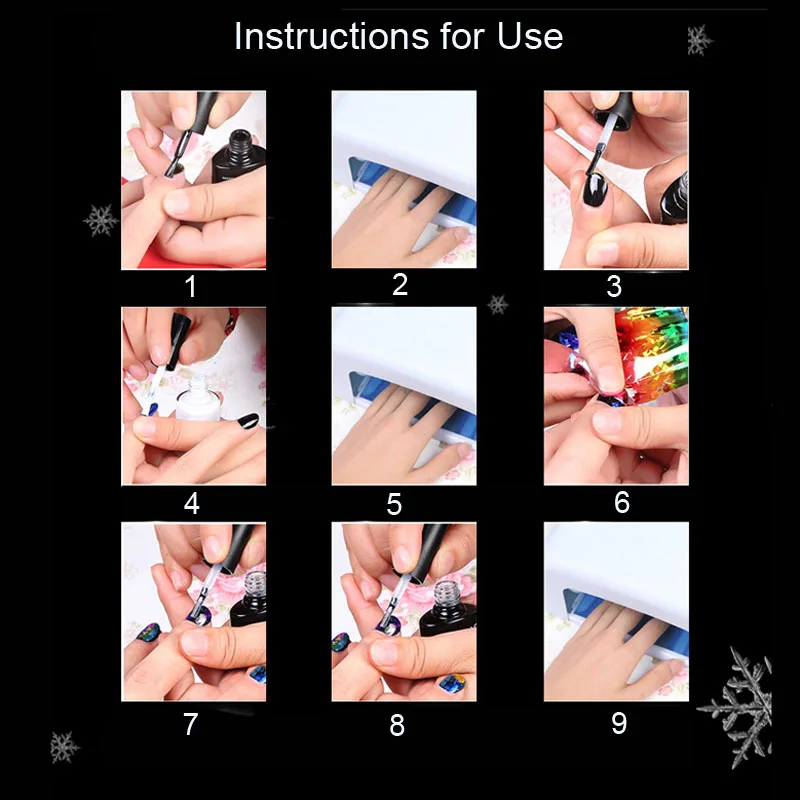 Instructions for Use

1

2

3

4

5

6

7

8

9