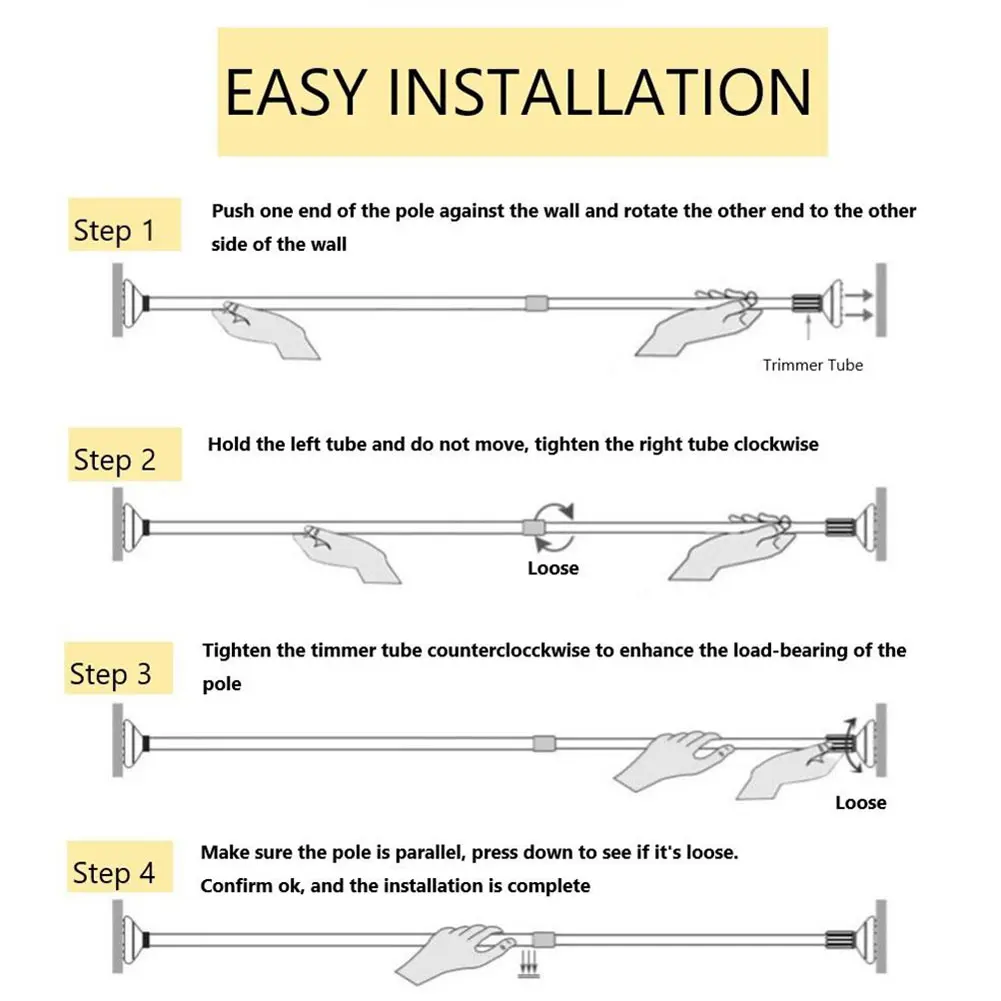 EASY INSTALLATION

Step 1

Push one end of the pole against the wall and rotate the other end to the other side of the wall

Trimmer Tube

Step 2

Hold the left tube and do not move, tighten the right tube clockwise

Loose

Step 3

Tighten the timmer tube counterclocckwise to enhance the load-bearing of the pole

Loose

Step 4

Make sure the pole is parallel, press down to see if it's loose.
Confirm ok, and the installation is complete