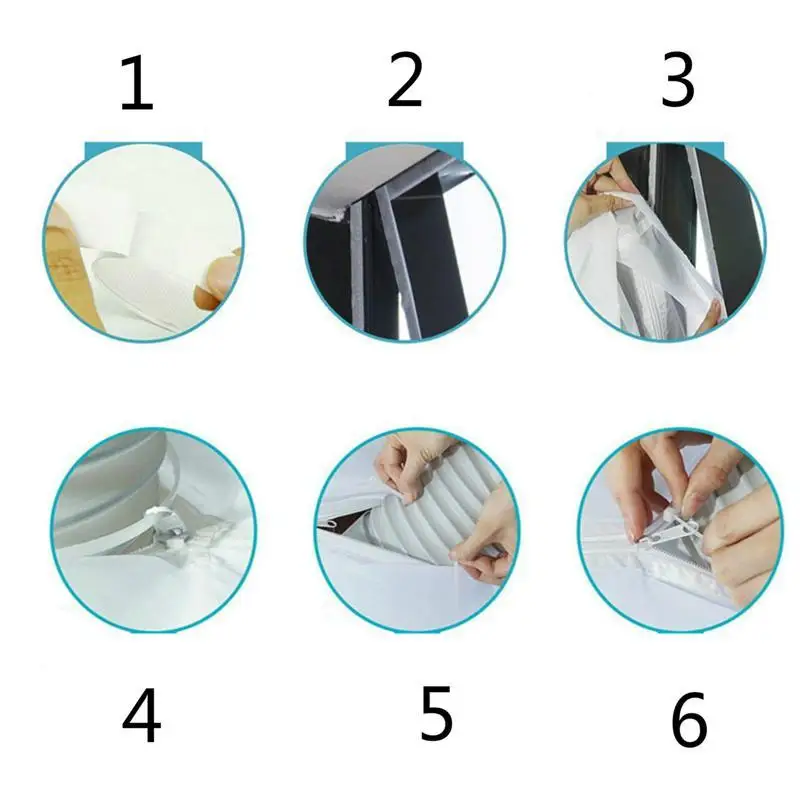 1
2
3
4
5
6