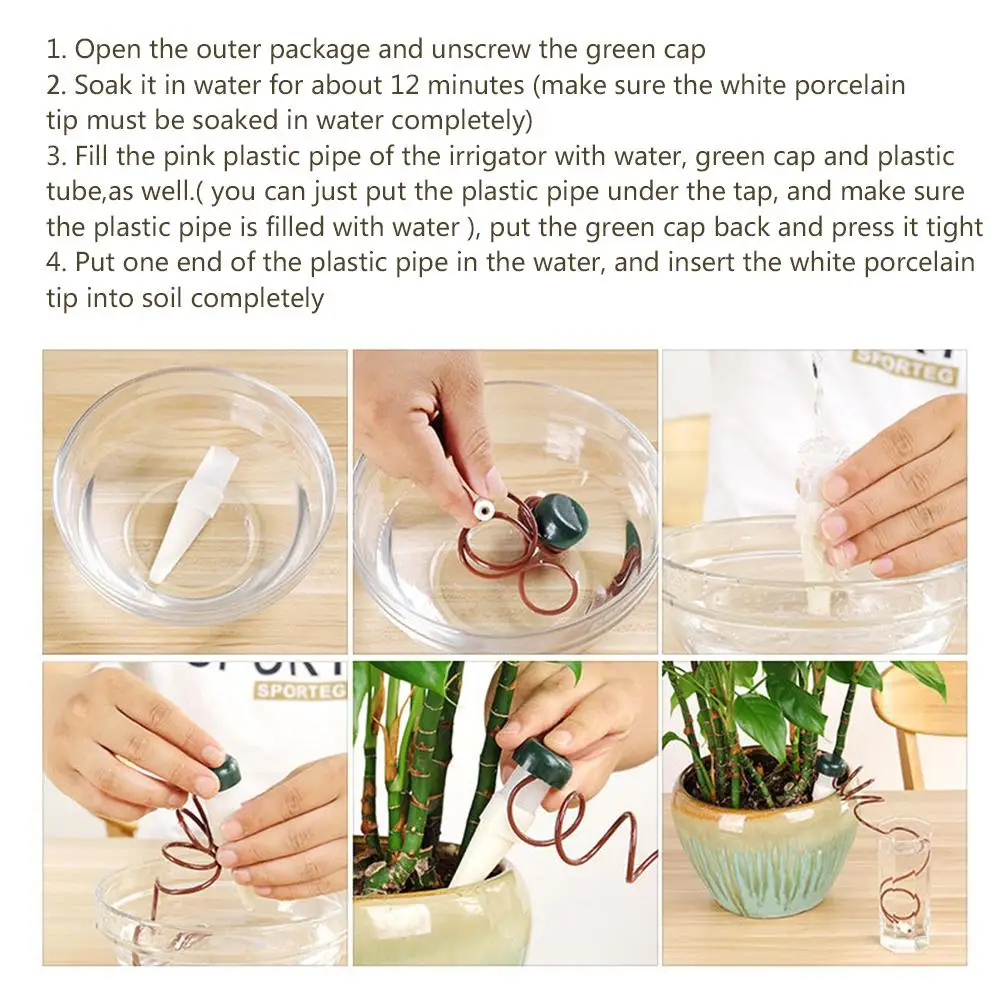 1. Open the outer package and unscrew the green cap
2. Soak it in water for about 12 minutes (make sure the white porcelain tip must be soaked in water completely)
3. Fill the pink plastic pipe of the irrigator with water, green cap and plastic tube,as well.( you can just put the plastic pipe under the tap, and make sure the plastic pipe is filled with water ), put the green cap back and press it tight
4. Put one end of the plastic pipe in the water, and insert the white porcelain tip into soil completely

SPORTEG

SPORTEG