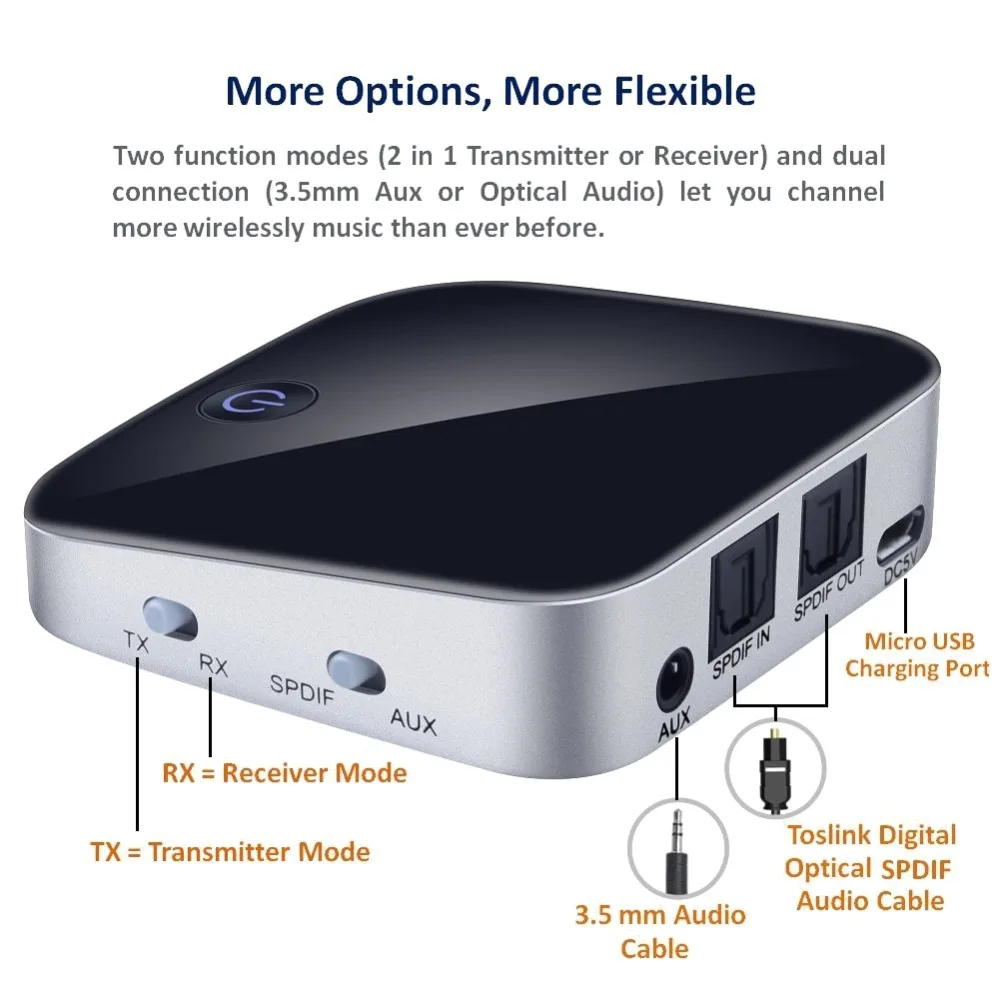 More Options, More Flexible

Two function modes (2 in 1 Transmitter or Receiver) and dual connection (3.5mm Aux or Optical Audio) let you channel more wirelessly music than ever before.

TX
RX
SPDIF
AUX
AUX
SPDIF IN
SPDIF OUT
DC5V

Micro USB Charging Port

RX = Receiver Mode

TX = Transmitter Mode

Toslink Digital Optical SPDIF Audio Cable

3.5 mm Audio Cable