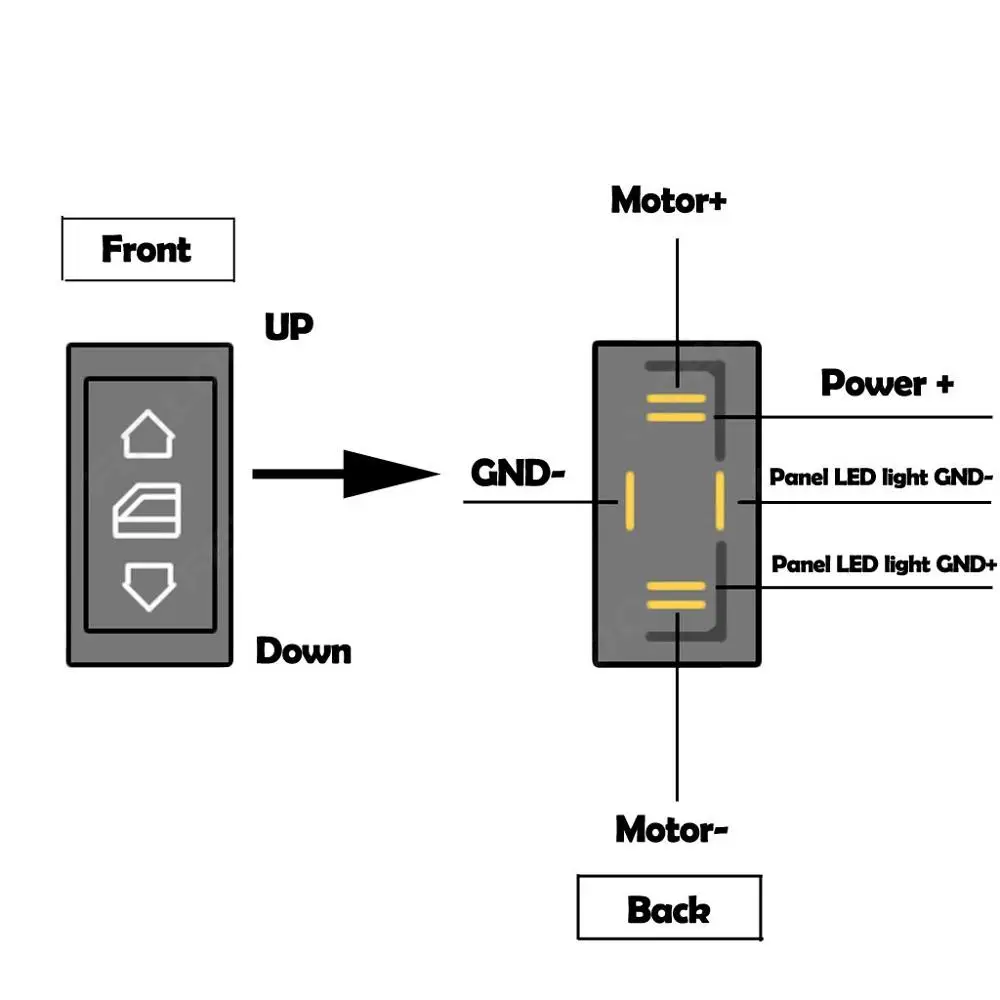 Front

UP

Down

Motor+

Power +

GND-

Panel LED light GND-

Panel LED light GND+

Motor-

Back