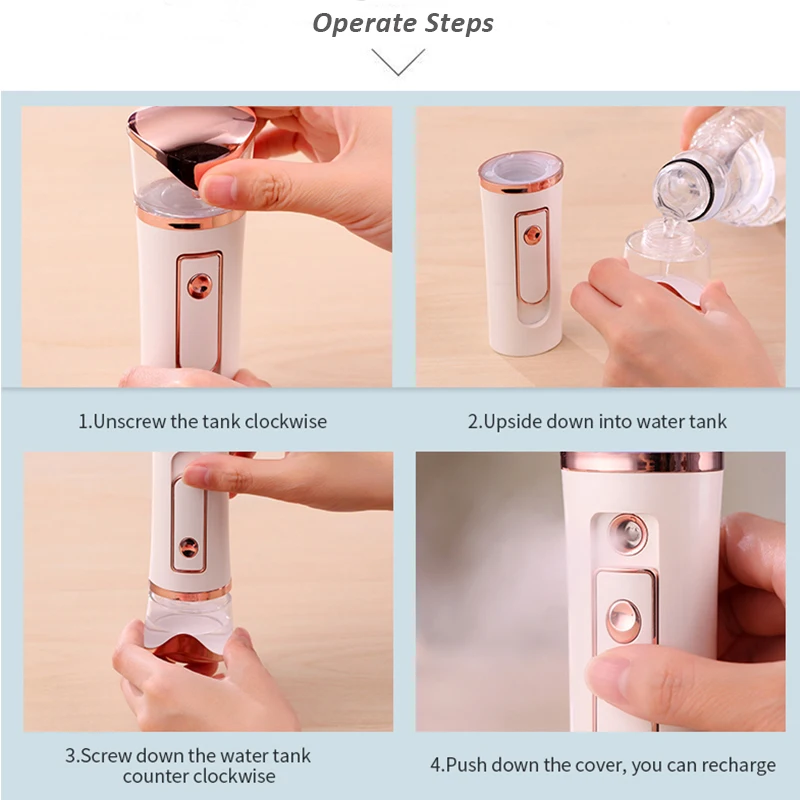 Operate Steps

1.Unscrew the tank clockwise

2.Upside down into water tank

3.Screw down the water tank counter clockwise

4.Push down the cover, you can recharge