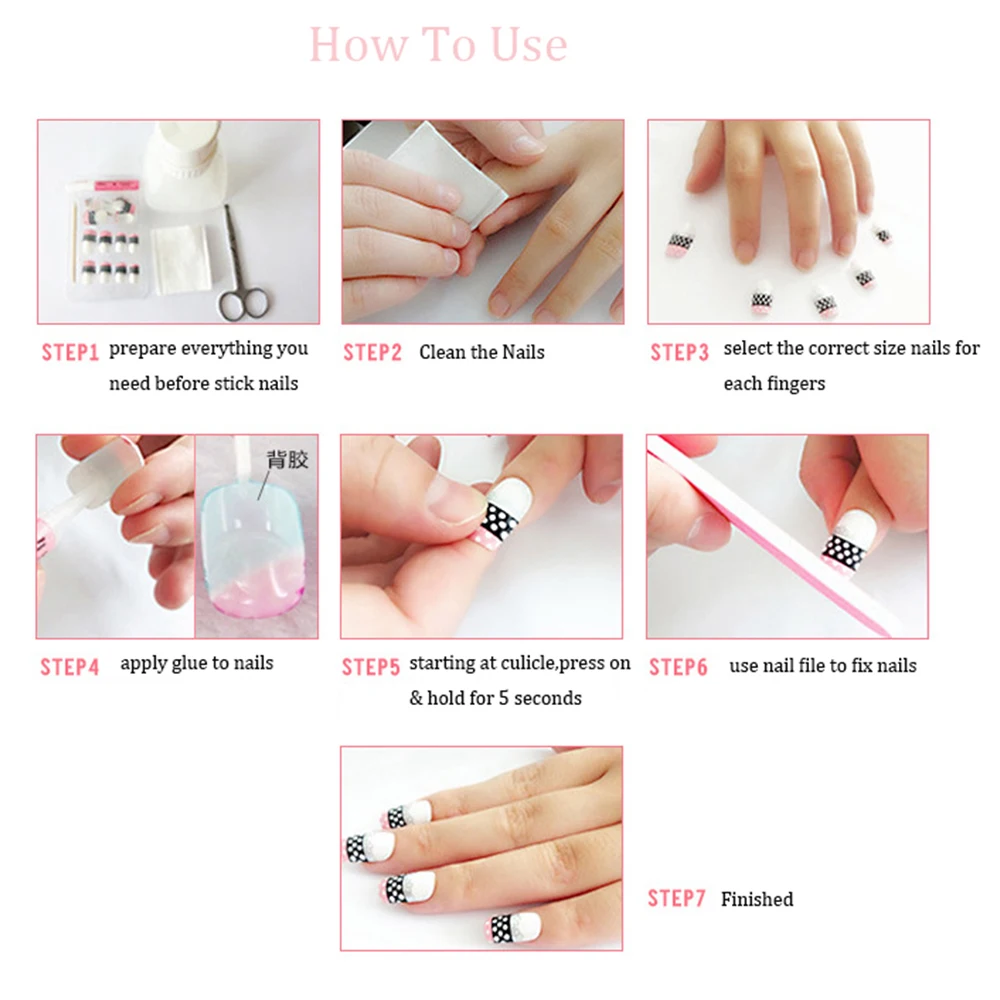 How To Use

STEP1 prepare everything you need before stick nails

STEP2 Clean the Nails

STEP3 select the correct size nails for each fingers

背胶

STEP4 apply glue to nails

STEP5 starting at culicle,press on & hold for 5 seconds

STEP6 use nail file to fix nails

STEP7 Finished