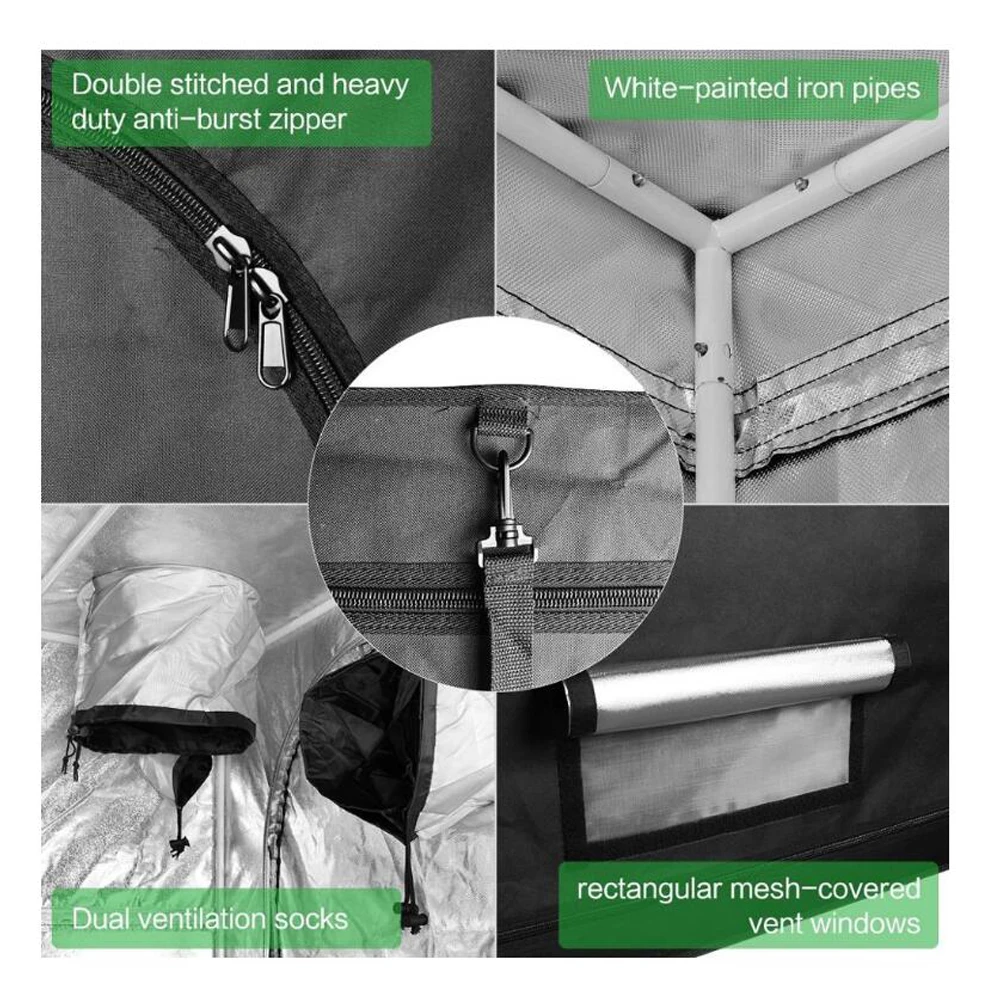 Double stitched and heavy duty anti-burst zipper

White-painted iron pipes

Dual ventilation socks

rectangular mesh-covered vent windows