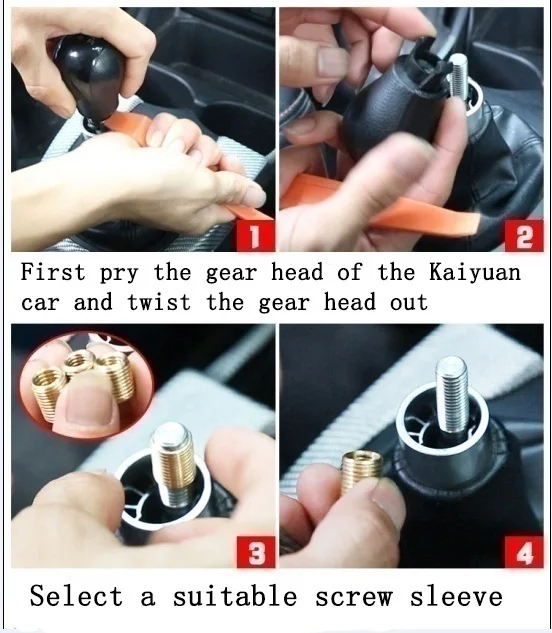 1

2

First pry the gear head of the Kaiyuan car and twist the gear head out

3

4

Select a suitable screw sleeve