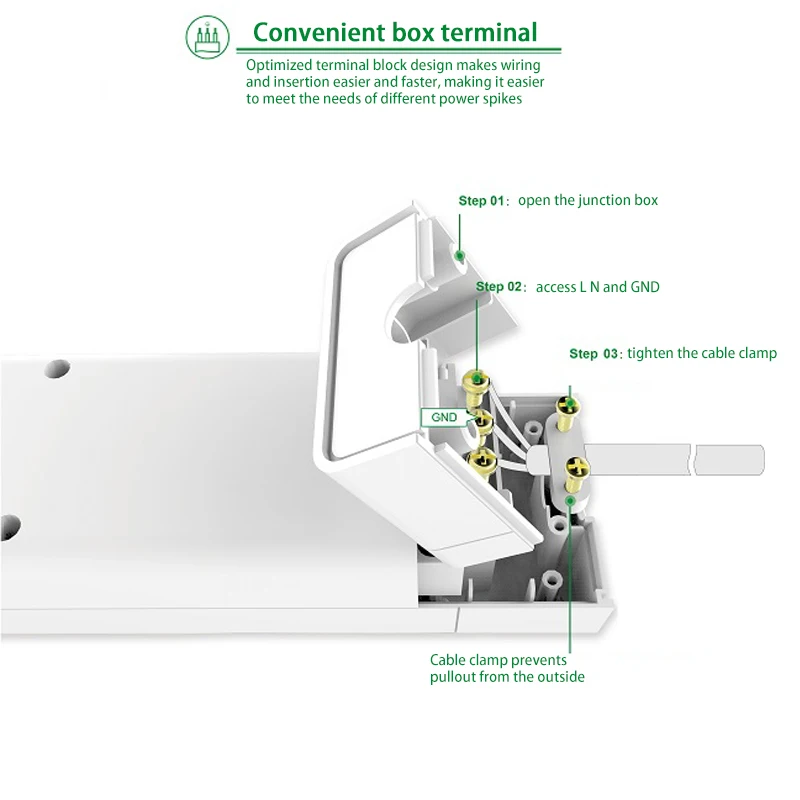 Convenient box terminal

Optimized terminal block design makes wiring and insertion easier and faster, making it easier to meet the needs of different power spikes

Step 01: open the junction box

Step 02: access L N and GND

Step 03: tighten the cable clamp

GND

Cable clamp prevents pullout from the outside