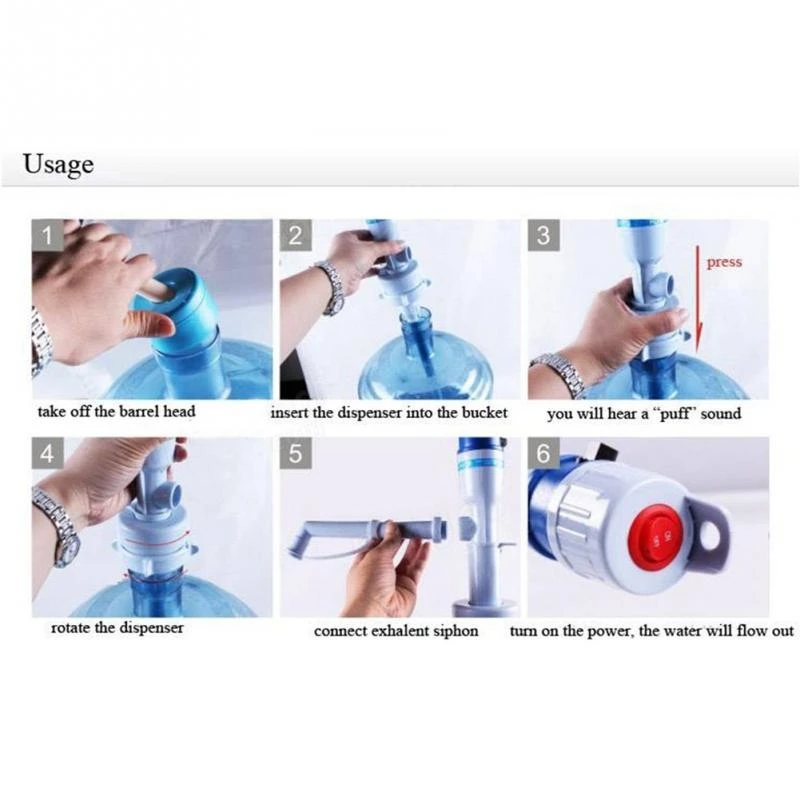 Usage

1

take off the barrel head

2

insert the dispenser into the bucket

3

press

you will hear a "puff" sound

4

rotate the dispenser

5

connect exhalent siphon

6

turn on the power, the water will flow out