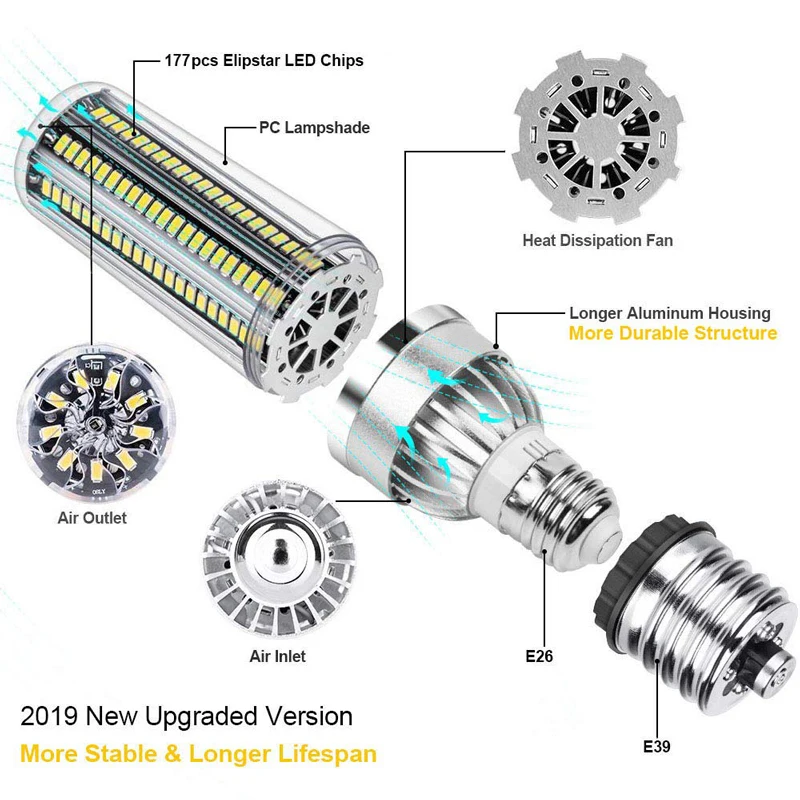 177pcs Elipstar LED Chips

PC Lampshade

Heat Dissipation Fan

Longer Aluminum Housing
More Durable Structure

Air Outlet

Air Inlet

E26

E39

2019 New Upgraded Version
More Stable & Longer Lifespan