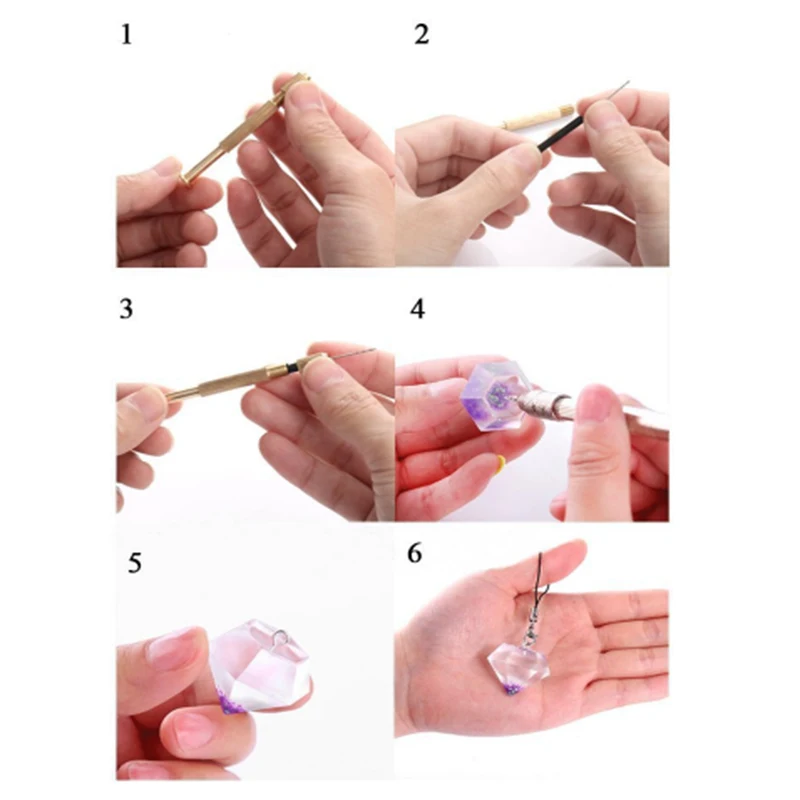 1

2

3

4

5

6