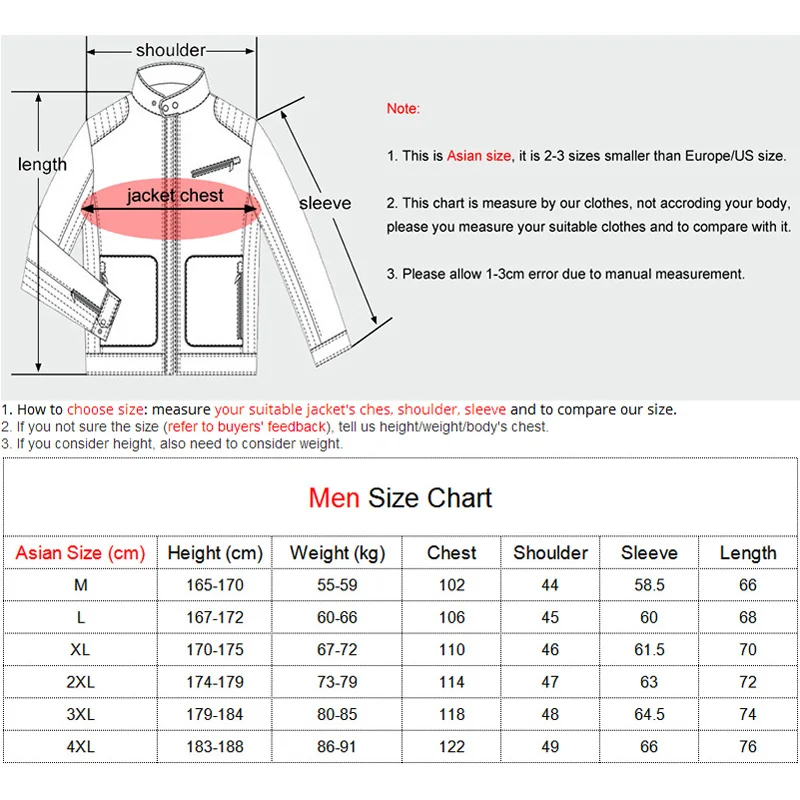 shoulder

length

jacket chest

sleeve

Note:

1. This is Asian size, it is 2-3 sizes smaller than Europe/US size.

2. This chart is measure by our clothes, not accroding your body, please you measure your suitable clothes and to compare with it.

3. Please allow 1-3cm error due to manual measurement.

1. How to choose size: measure your suitable jacket's ches, shoulder, sleeve and to compare our size.
2. If you not sure the size (refer to buyers' feedback), tell us height/weight/body's chest.
3. If you consider height, also need to consider weight.

Men Size Chart

| Asian Size (cm) | Height (cm) | Weight (kg) | Chest | Shoulder | Sleeve | Length |
|---|---|---|---|---|---|---|
| M | 165-170 | 55-59 | 102 | 44 | 58.5 | 66 |
| L | 167-172 | 60-66 | 106 | 45 | 60 | 68 |
| XL | 170-175 | 67-72 | 110 | 46 | 61.5 | 70 |
| 2XL | 174-179 | 73-79 | 114 | 47 | 63 | 72 |
| 3XL | 179-184 | 80-85 | 118 | 48 | 64.5 | 74 |
| 4XL | 183-188 | 86-91 | 122 | 49 | 66 | 76 |