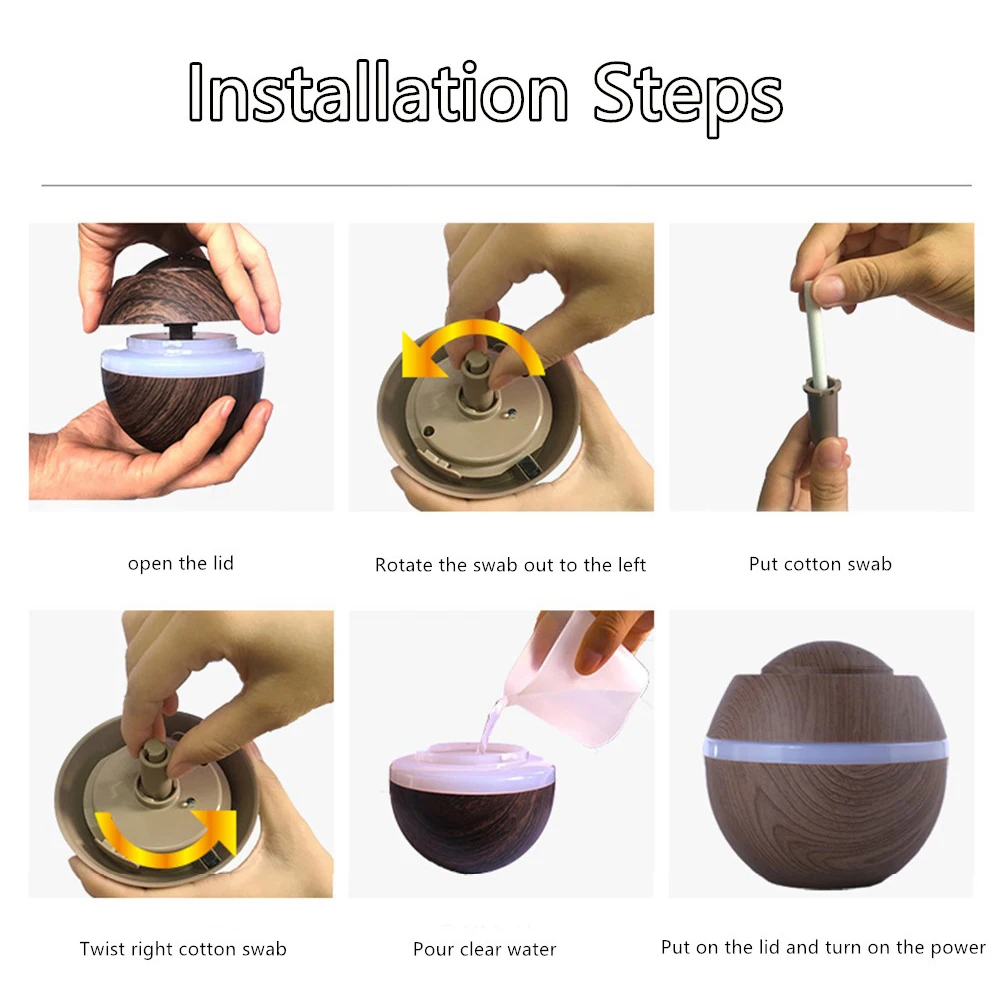 Installation Steps

open the lid

Rotate the swab out to the left

Put cotton swab

Twist right cotton swab

Pour clear water

Put on the lid and turn on the power