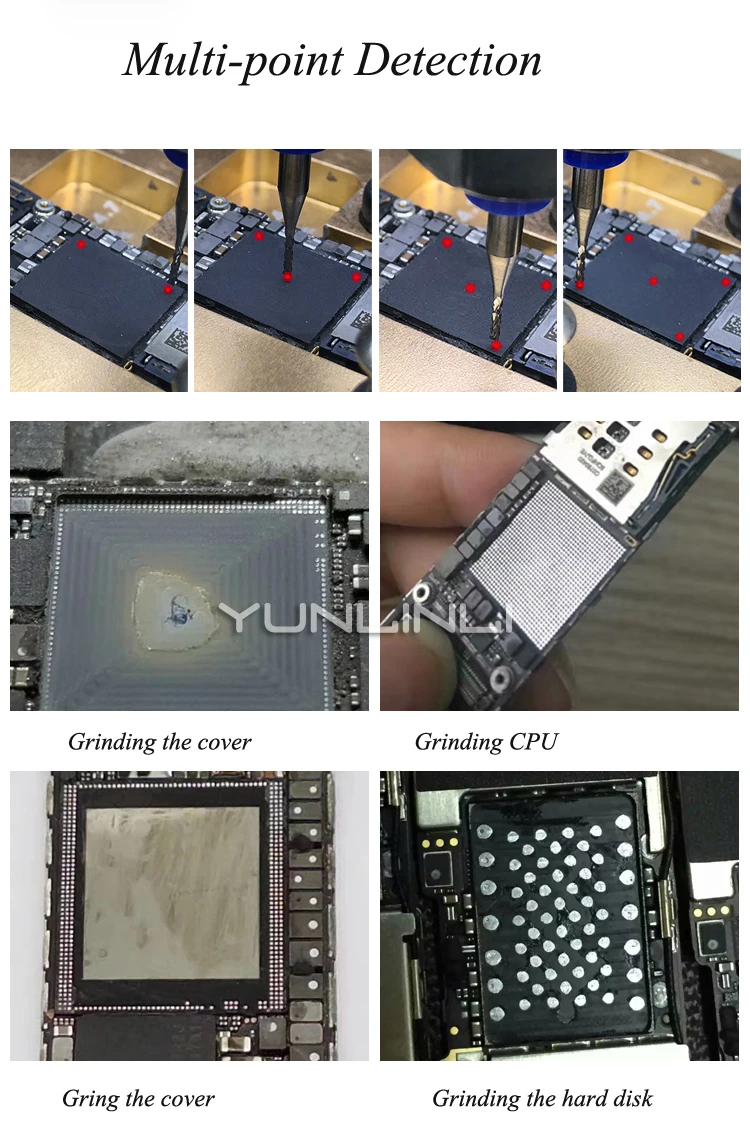 Multi-point Detection

YUNLINLI

Grinding the cover

Grinding CPU

Gring the cover

Grinding the hard disk