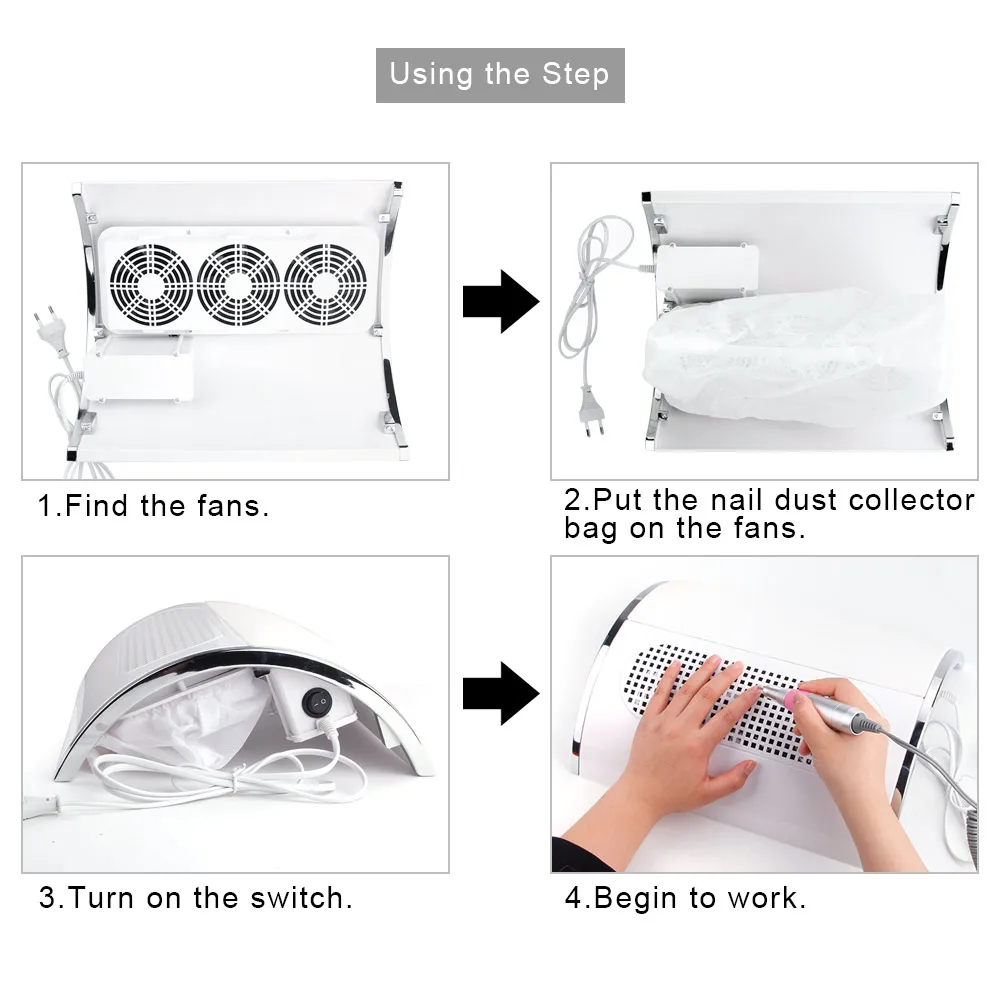 Using the Step

1.Find the fans.

2.Put the nail dust collector bag on the fans.

3.Turn on the switch.

4.Begin to work.