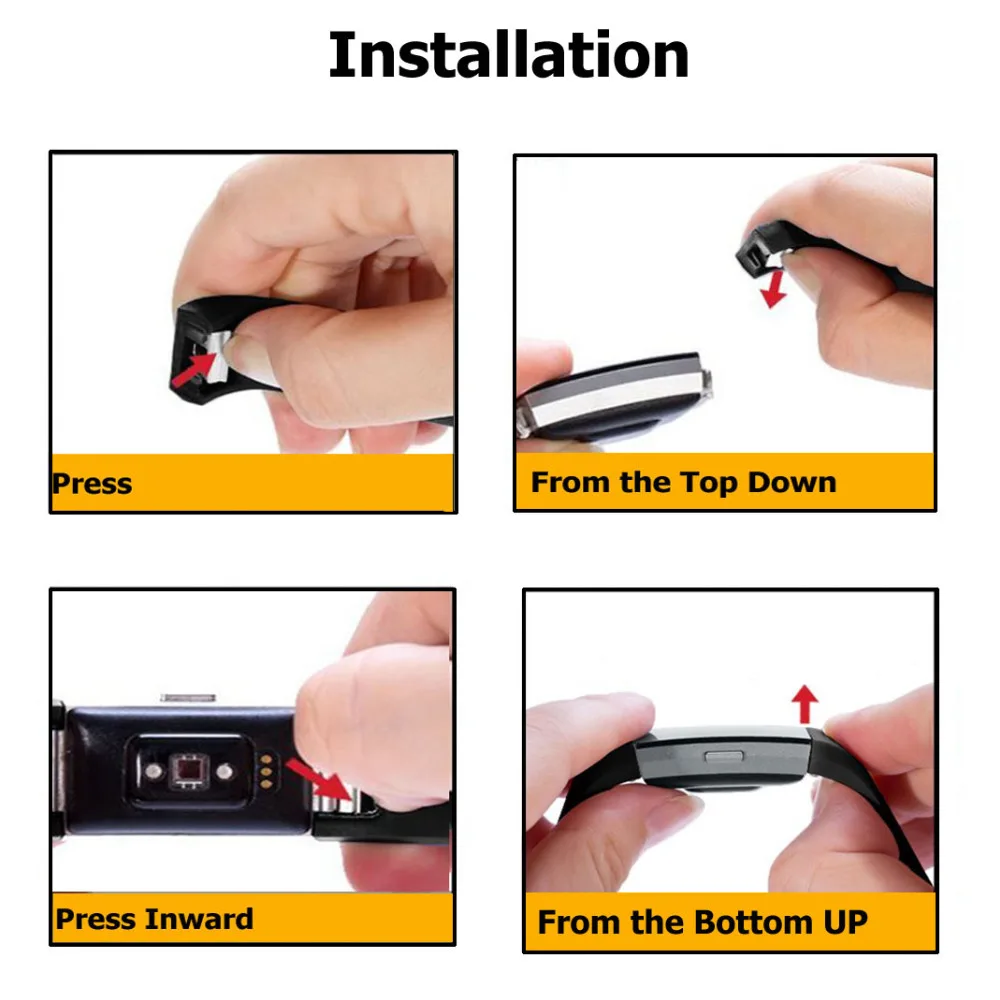 Installation

Press

From the Top Down

Press Inward

From the Bottom UP