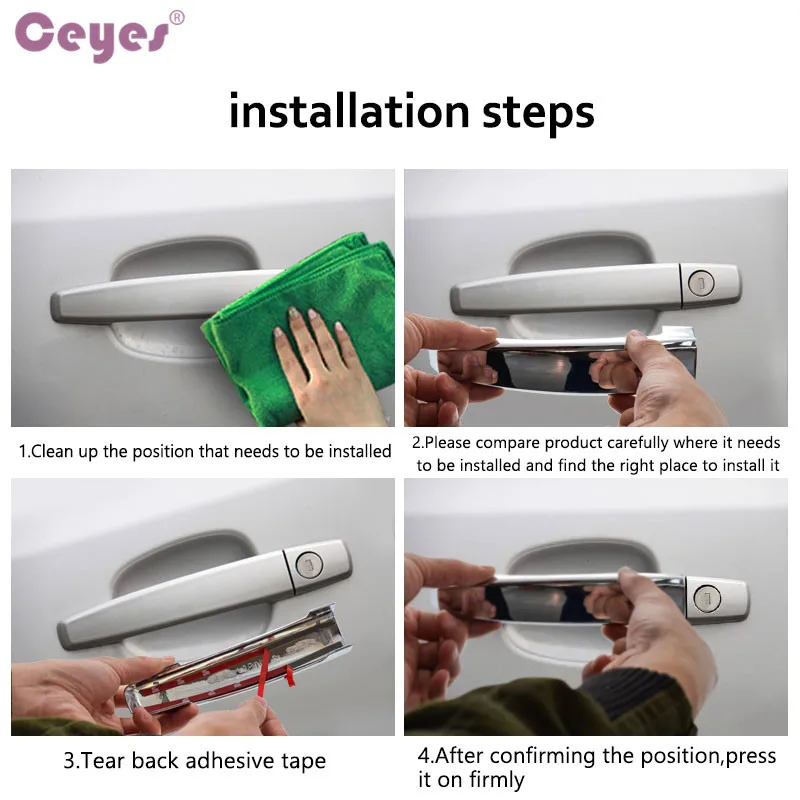 Ceyes®

installation steps

1.Clean up the position that needs to be installed

2.Please compare product carefully where it needs to be installed and find the right place to install it

3.Tear back adhesive tape

4.After confirming the position,press it on firmly