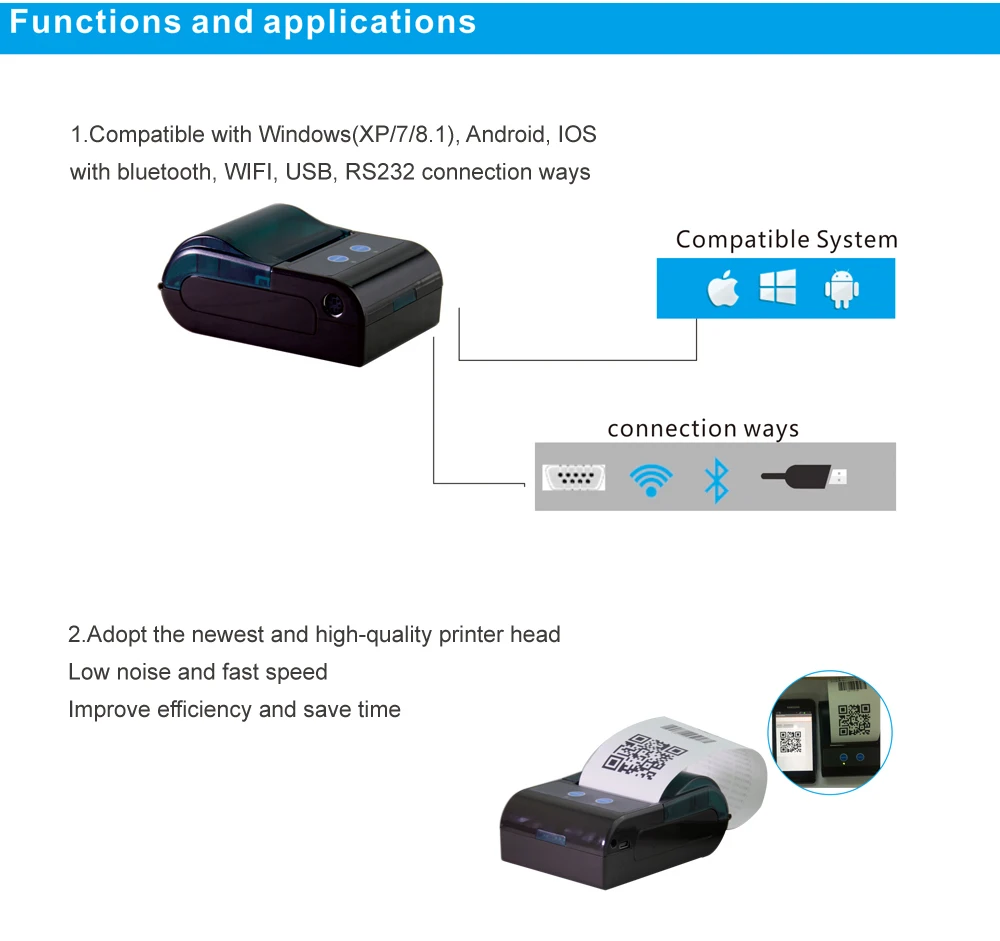 Functions and applications

1.Compatible with Windows(XP/7/8.1), Android, IOS with bluetooth, WIFI, USB, RS232 connection ways

Compatible System

connection ways

2.Adopt the newest and high-quality printer head
Low noise and fast speed
Improve efficiency and save time