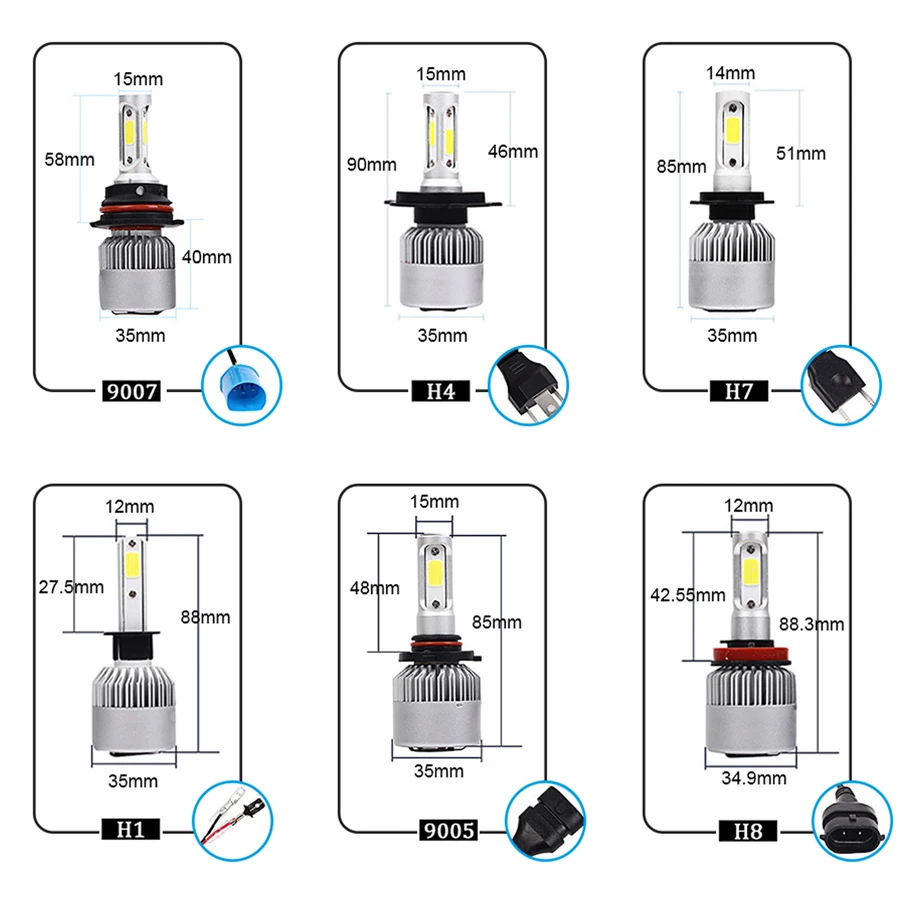 15mm
58mm
40mm
35mm
9007

15mm
90mm
46mm
35mm
H4

14mm
85mm
51mm
35mm
H7

12mm
27.5mm
88mm
35mm
H1

15mm
48mm
85mm
35mm
9005

12mm
42.55mm
88.3mm
34.9mm
H8