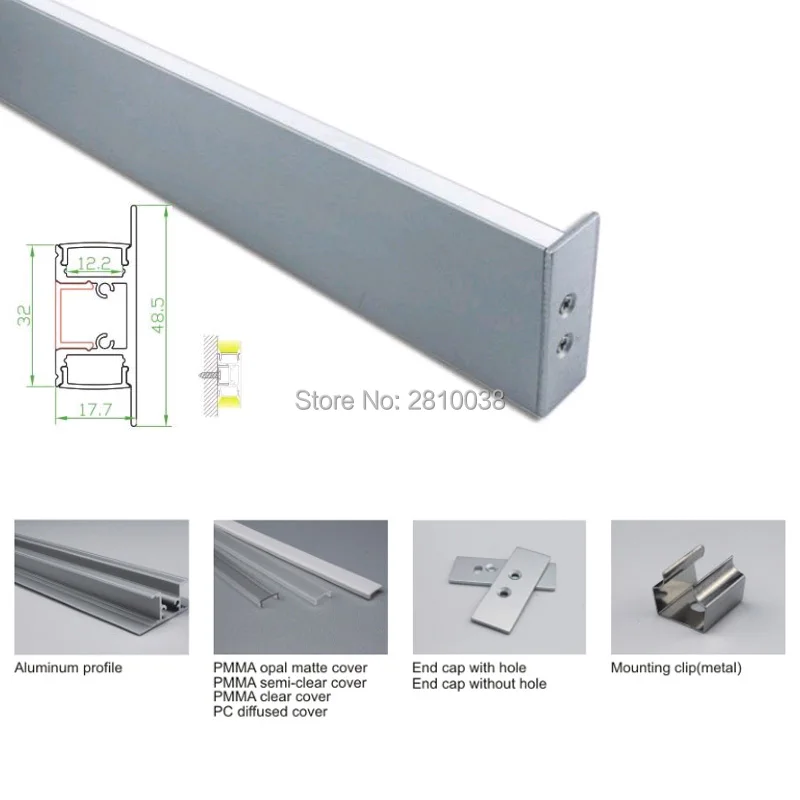 12.2
32
48.5
17.7

Store No: 2810038

Aluminum profile

PMMA opal matte cover
PMMA semi-clear cover
PMMA clear cover
PC diffused cover

End cap with hole
End cap without hole

Mounting clip(metal)