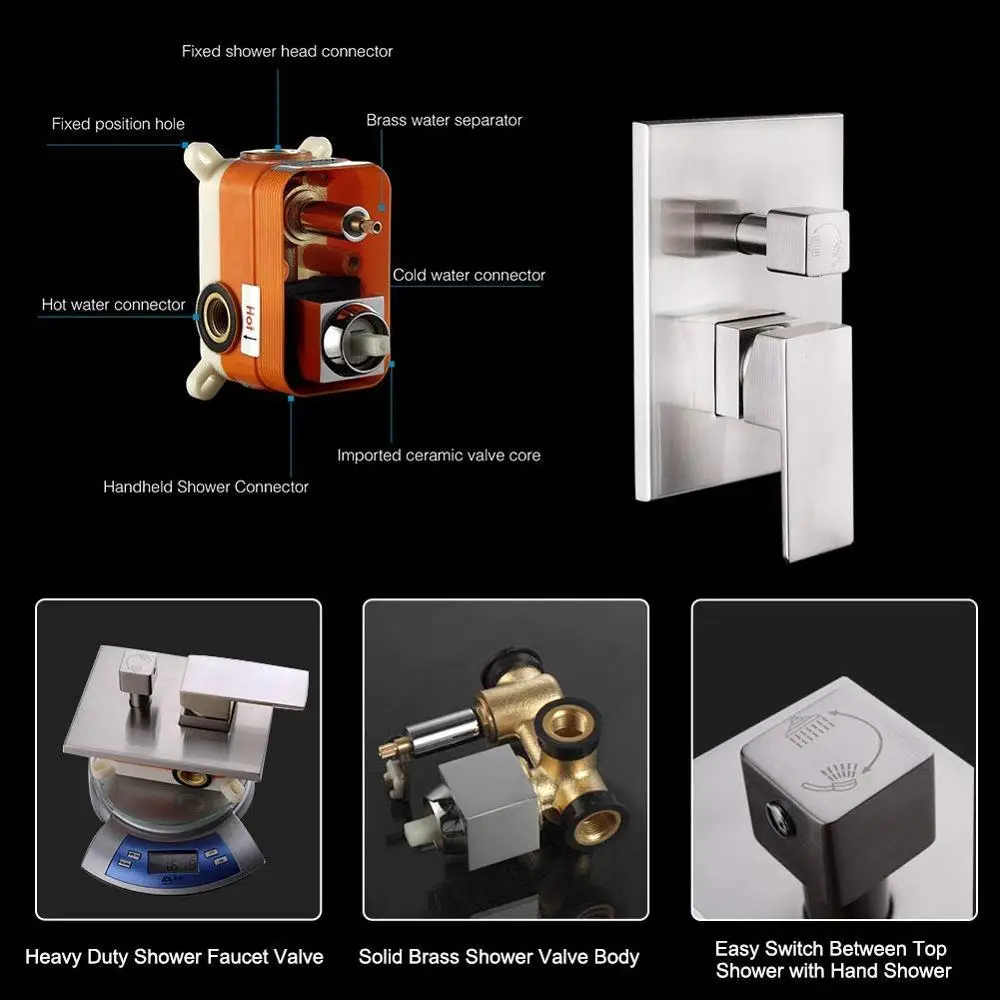 Fixed shower head connector

Fixed position hole

Brass water separator

Cold water connector

Hot water connector

Hot

Imported ceramic valve core

Handheld Shower Connector

Heavy Duty Shower Faucet Valve

Solid Brass Shower Valve Body

Easy Switch Between Top Shower with Hand Shower