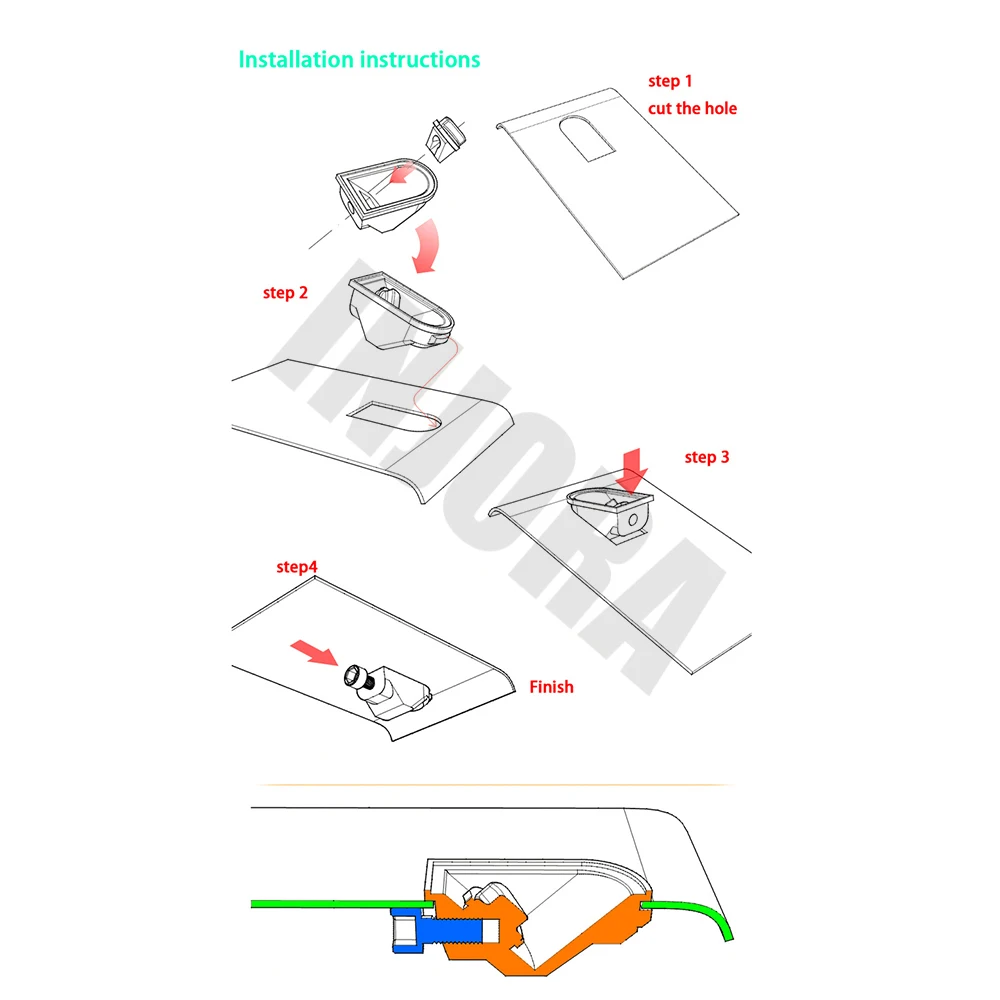 Installation instructions

step 1
cut the hole

step 2

step 3

step4

Finish

INJORA