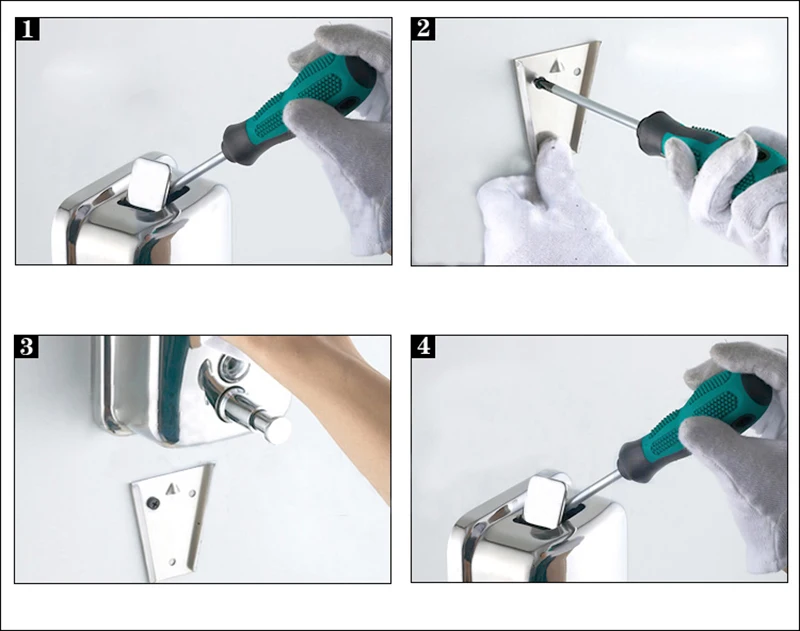 1

2

3

4