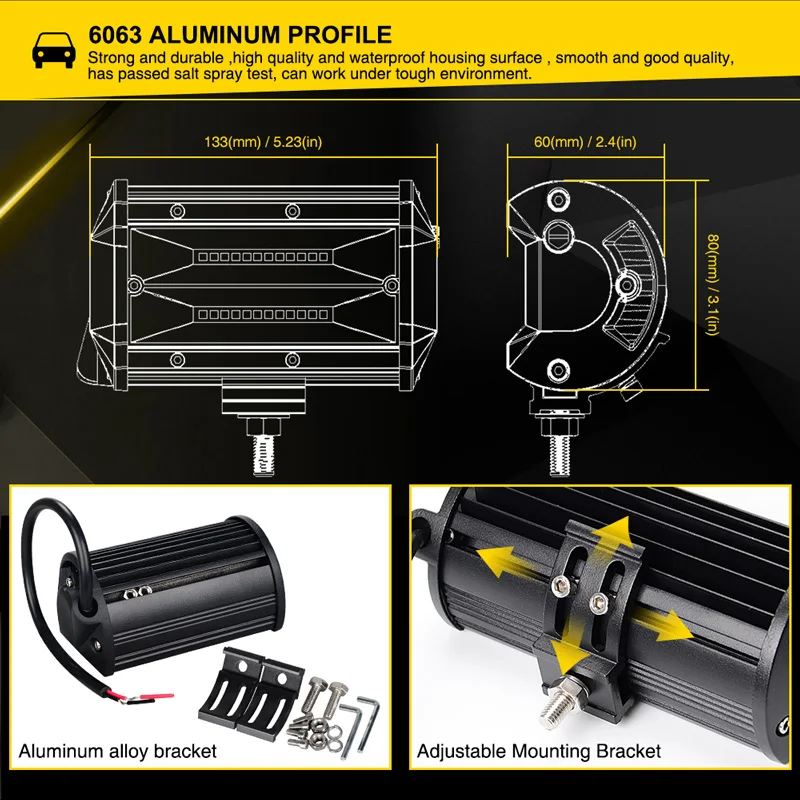 6063 ALUMINUM PROFILE
Strong and durable ,high quality and waterproof housing surface , smooth and good quality, has passed salt spray test, can work under tough environment.

133(mm) / 5.23(in)

60(mm) / 2.4(in)

80(mm) / 3.1(in)

Aluminum alloy bracket

Adjustable Mounting Bracket