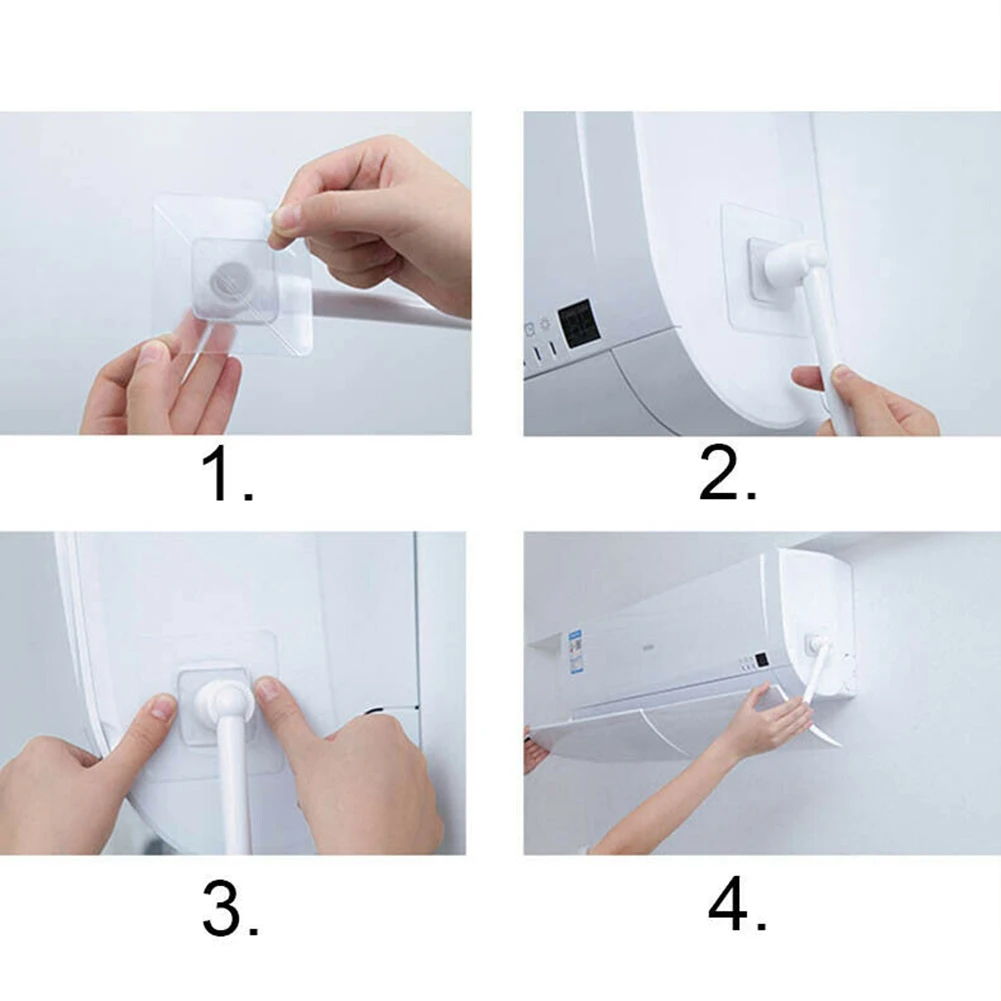 1.

2.

3.

4.