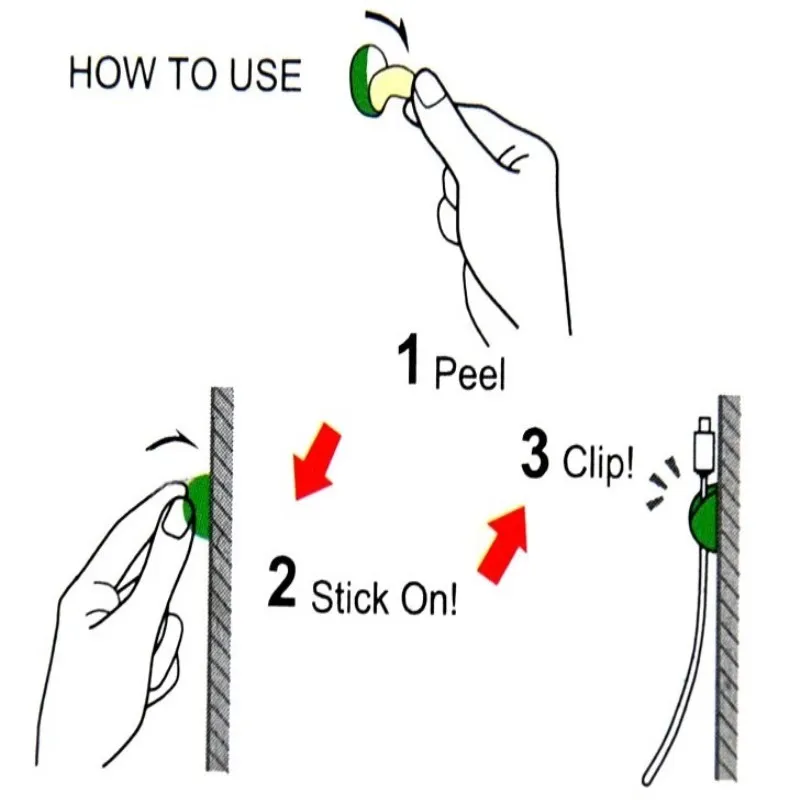 HOW TO USE

1 Peel

2 Stick On!

3 Clip!