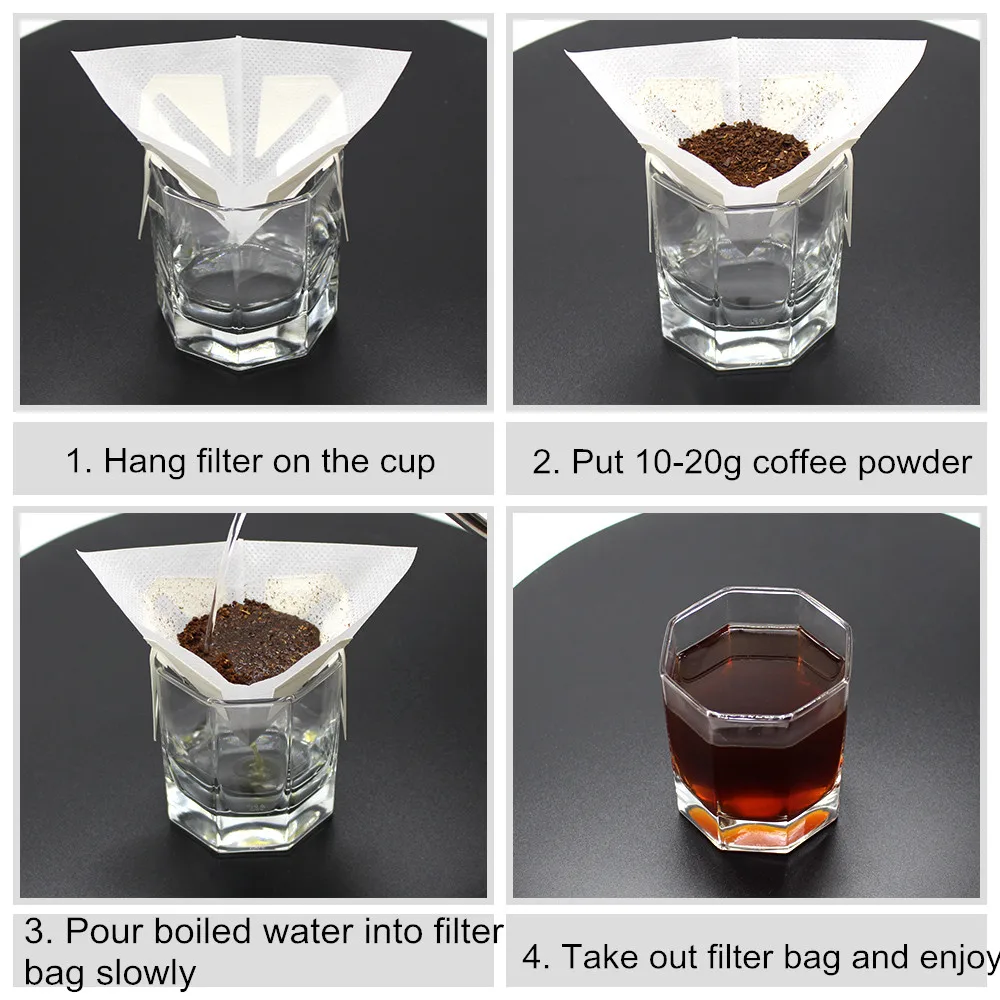 1. Hang filter on the cup

2. Put 10-20g coffee powder

3. Pour boiled water into filter bag slowly

4. Take out filter bag and enjoy