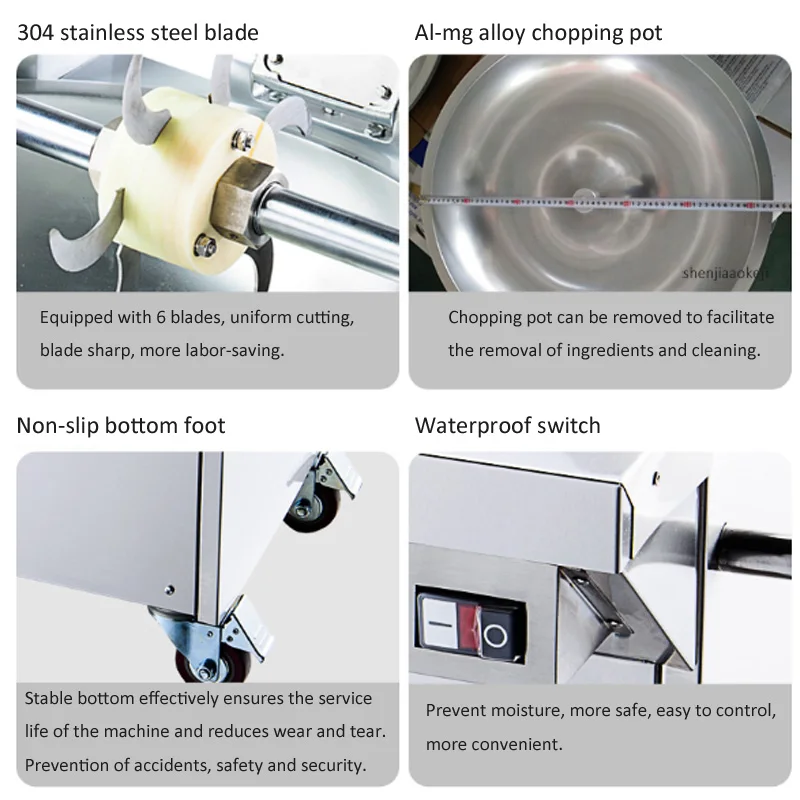 304 stainless steel blade

Equipped with 6 blades, uniform cutting, blade sharp, more labor-saving.

Al-mg alloy chopping pot

shenjiaaokeji

Chopping pot can be removed to facilitate the removal of ingredients and cleaning.

Non-slip bottom foot

Stable bottom effectively ensures the service life of the machine and reduces wear and tear. Prevention of accidents, safety and security.

Waterproof switch

Prevent moisture, more safe, easy to control, more convenient.