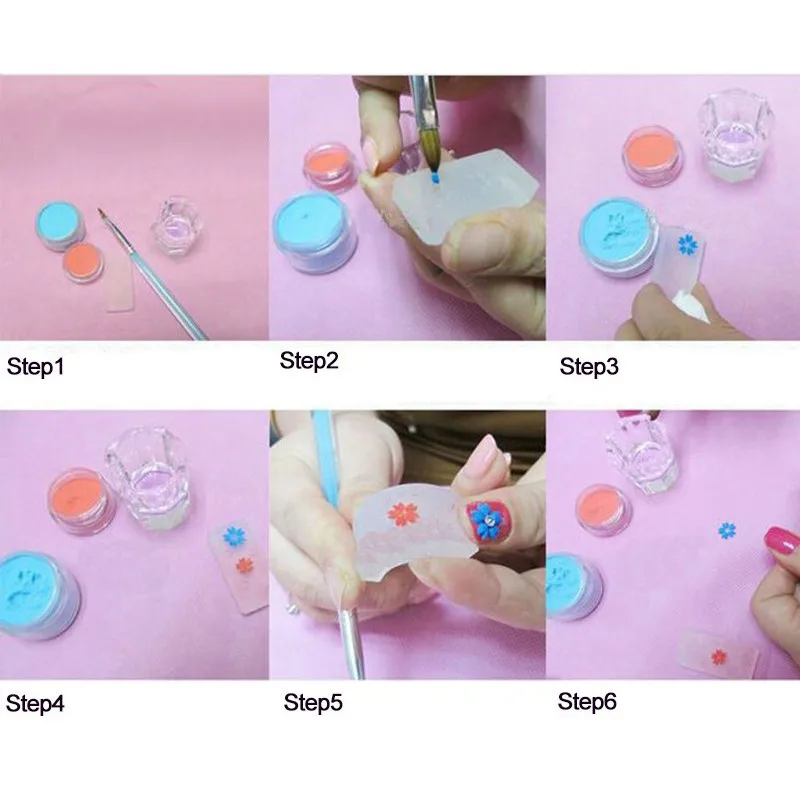 Step1

Step2

Step3

Step4

Step5

Step6