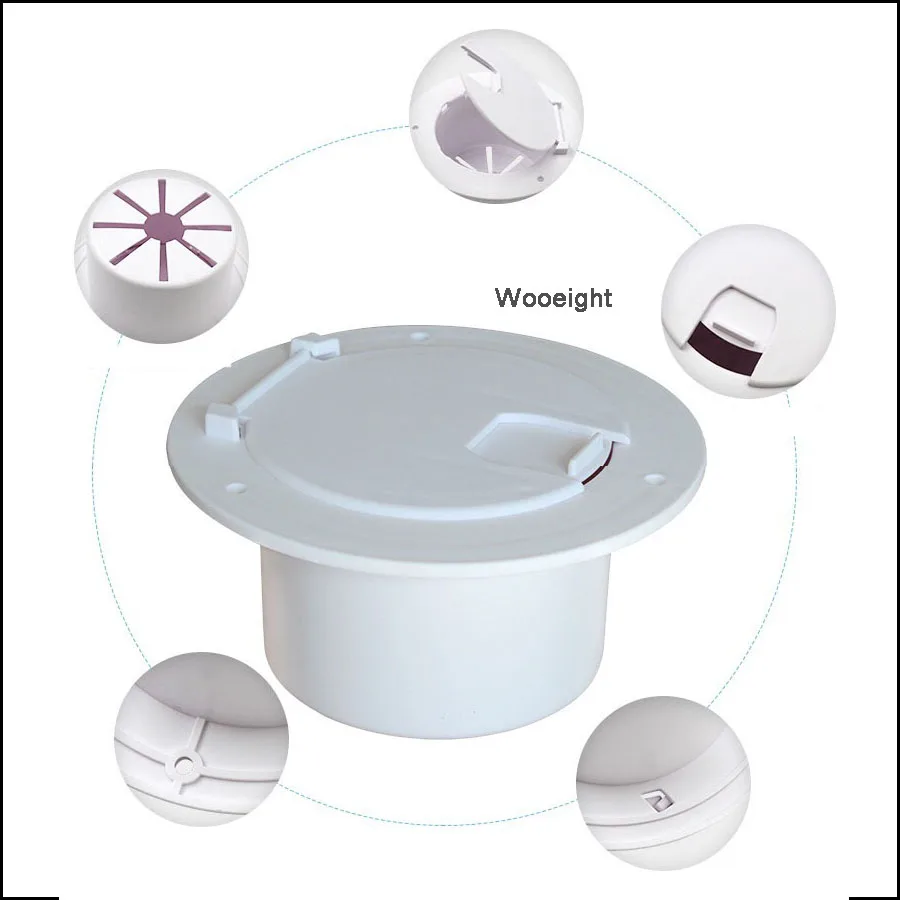 Wooeight