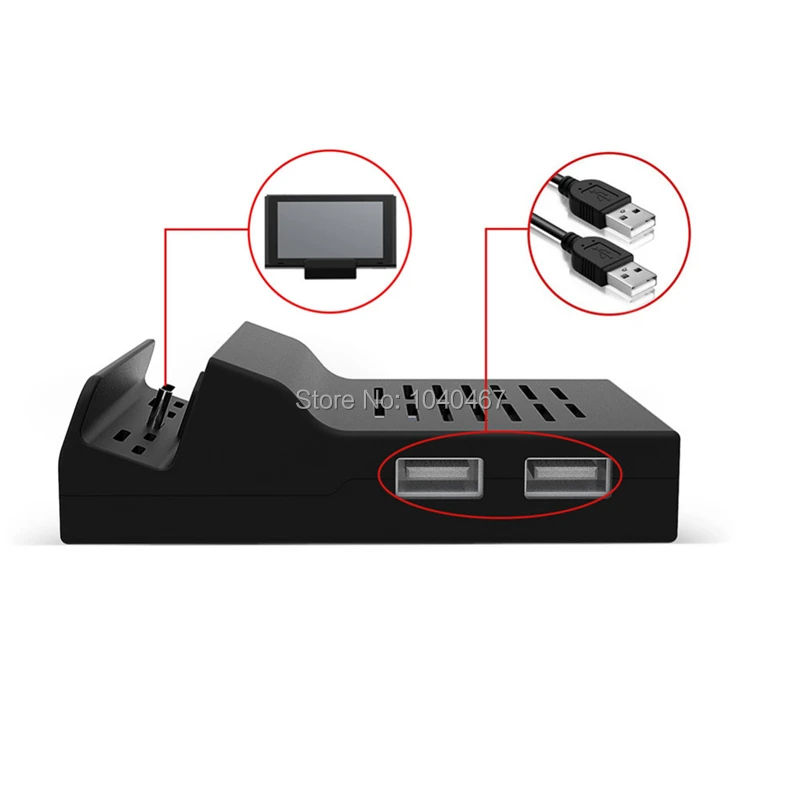 Store No: 1040467