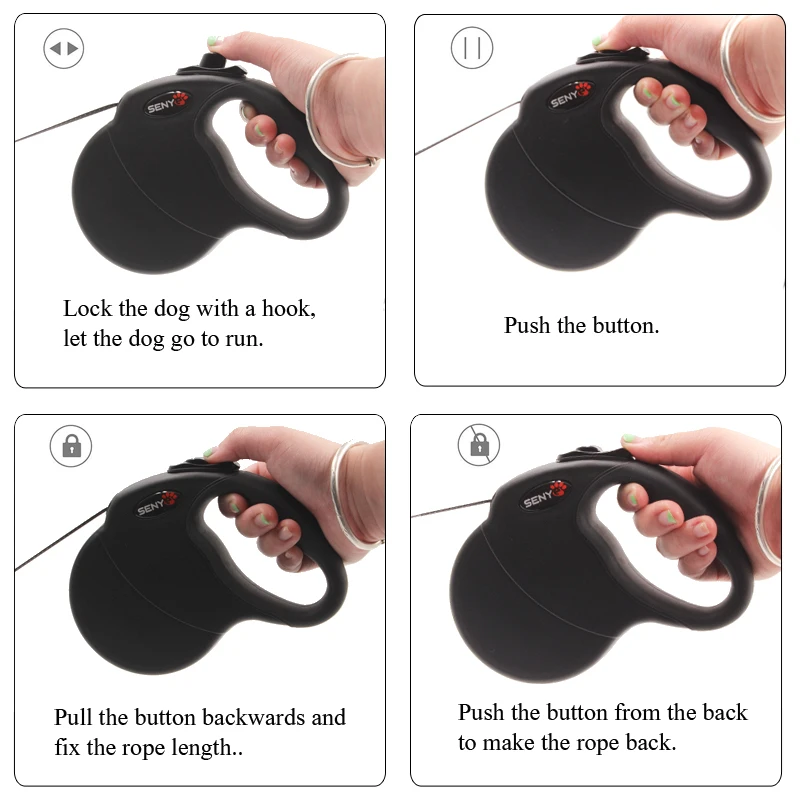 SENY

Lock the dog with a hook, let the dog go to run.

SENY

Push the button.

SENY

Pull the button backwards and fix the rope length..

SENY

Push the button from the back to make the rope back.