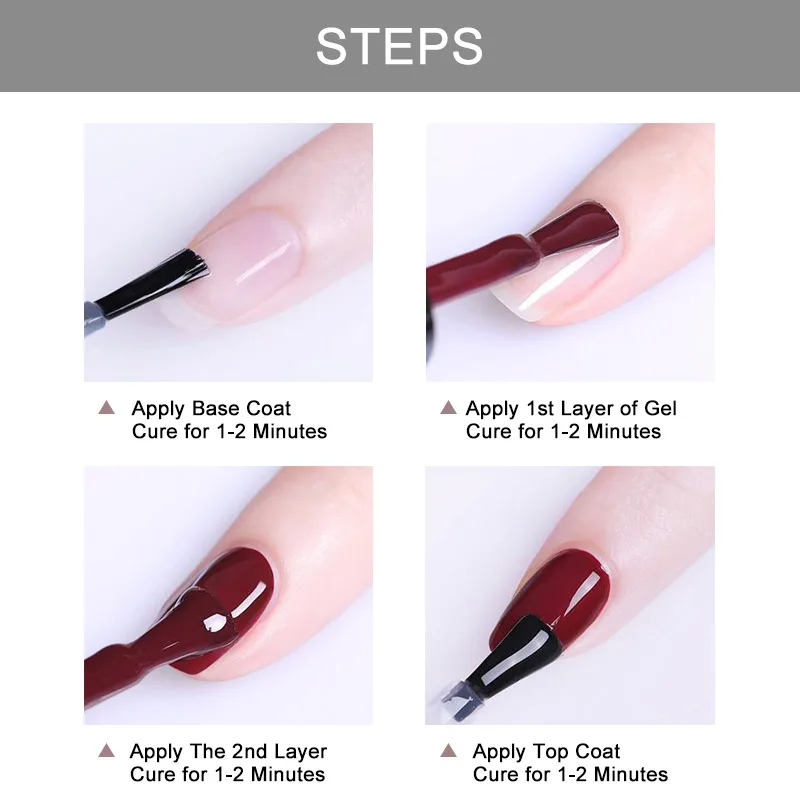 STEPS

▲ Apply Base Coat
Cure for 1-2 Minutes

▲ Apply 1st Layer of Gel
Cure for 1-2 Minutes

▲ Apply The 2nd Layer
Cure for 1-2 Minutes

▲ Apply Top Coat
Cure for 1-2 Minutes