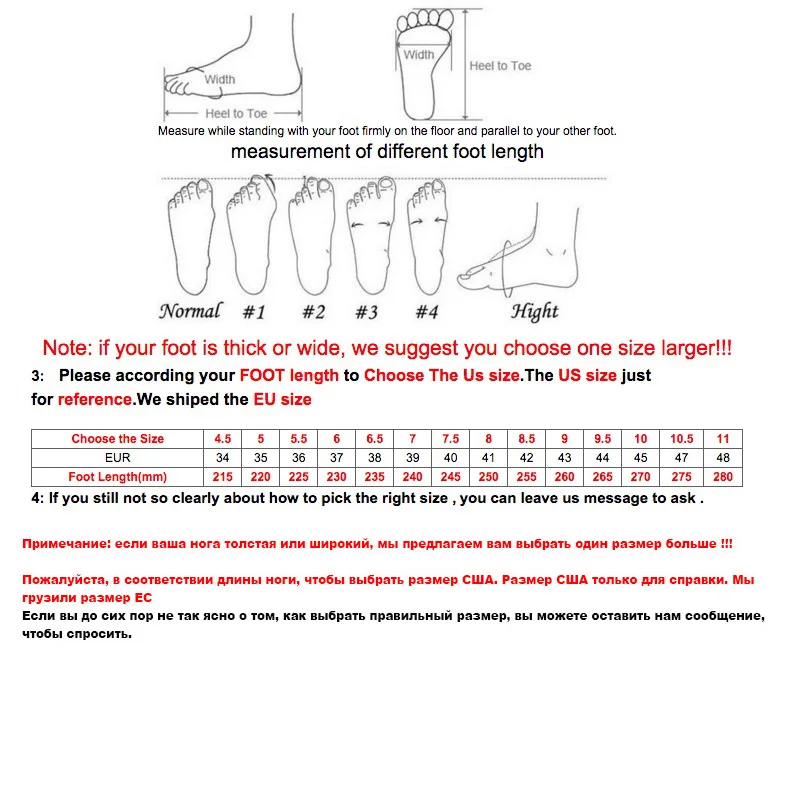 Width
Heel to Toe
Width
Heel to Toe
Measure while standing with your foot firmly on the floor and parallel to your other foot.
measurement of different foot length

Normal #1 #2 #3 #4 Hight

Note: if your foot is thick or wide, we suggest you choose one size larger!!!

3: Please according your FOOT length to Choose The Us size.The US size just for reference.We shiped the EU size

| Choose the Size | 4.5 | 5 | 5.5 | 6 | 6.5 | 7 | 7.5 | 8 | 8.5 | 9 | 9.5 | 10 | 10.5 | 11 |
|---|---|---|---|---|---|---|---|---|---|---|---|---|---|---|
| EUR | 34 | 35 | 36 | 37 | 38 | 39 | 40 | 41 | 42 | 43 | 44 | 45 | 47 | 48 |
| Foot Length(mm) | 215 | 220 | 225 | 230 | 235 | 240 | 245 | 250 | 255 | 260 | 265 | 270 | 275 | 280 |

4: If you still not so clearly about how to pick the right size , you can leave us message to ask .

Примечание: если ваша нога толстая или широкий, мы предлагаем вам выбрать один размер больше !!!

Пожалуйста, в соответствии длины ноги, чтобы выбрать размер США. Размер США только для справки. Мы грузили размер ЕС
Если вы до сих пор не так ясно о том, как выбрать правильный размер, вы можете оставить нам сообщение, чтобы спросить.