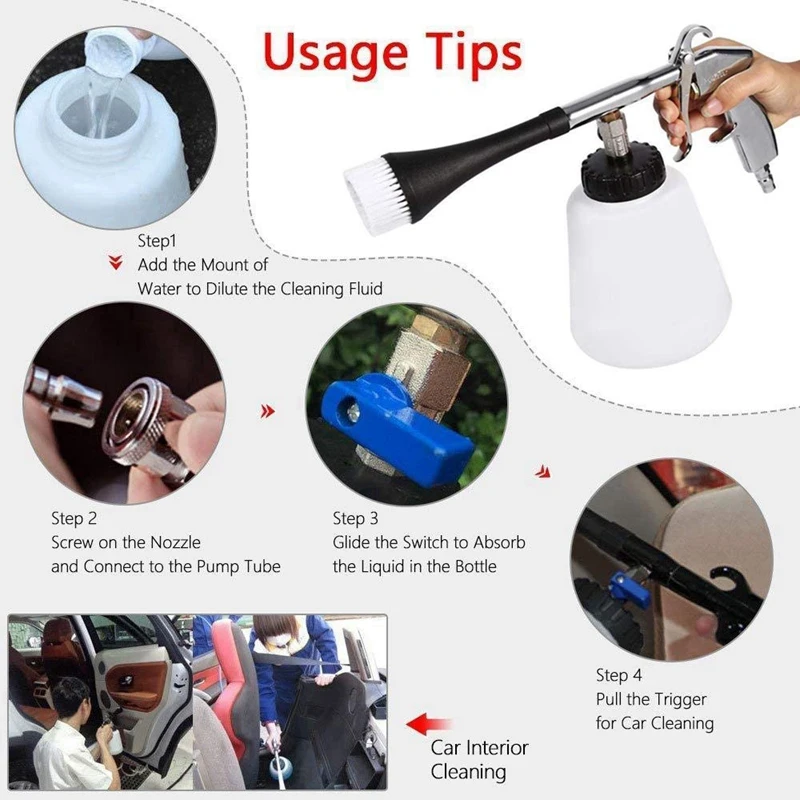 Usage Tips

Step1
Add the Mount of Water to Dilute the Cleaning Fluid

Step 2
Screw on the Nozzle and Connect to the Pump Tube

Step 3
Glide the Switch to Absorb the Liquid in the Bottle

Step 4
Pull the Trigger for Car Cleaning

Car Interior Cleaning