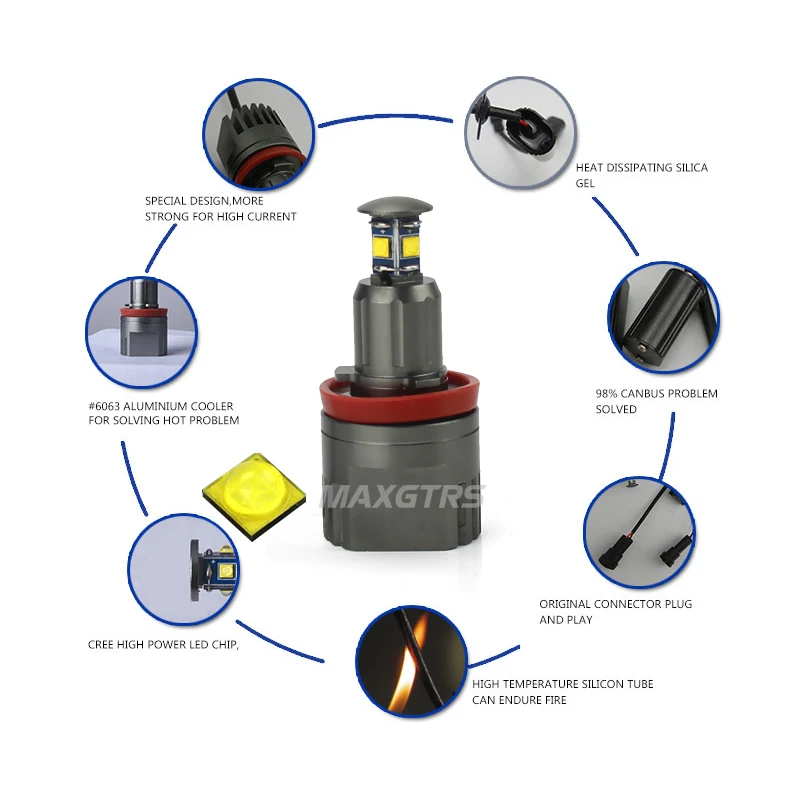 SPECIAL DESIGN,MORE STRONG FOR HIGH CURRENT

HEAT DISSIPATING SILICA GEL

#6063 ALUMINIUM COOLER FOR SOLVING HOT PROBLEM

98% CANBUS PROBLEM SOLVED

MAXGTRS

CREE HIGH POWER LED CHIP,

ORIGINAL CONNECTOR PLUG AND PLAY

HIGH TEMPERATURE SILICON TUBE CAN ENDURE FIRE