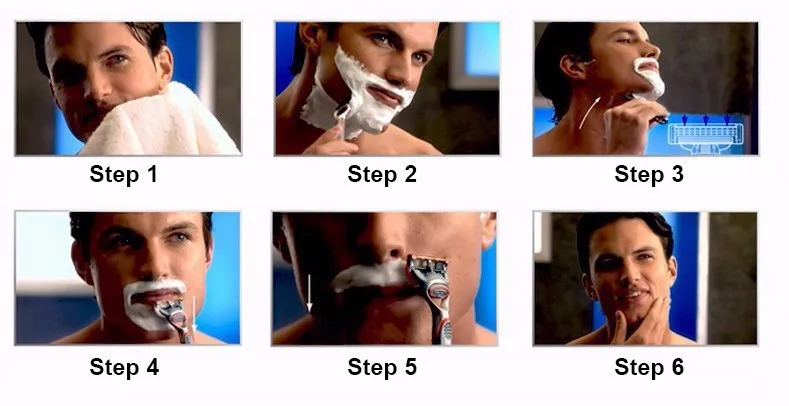 Step 1

Step 2

Step 3

Step 4

Step 5

Step 6