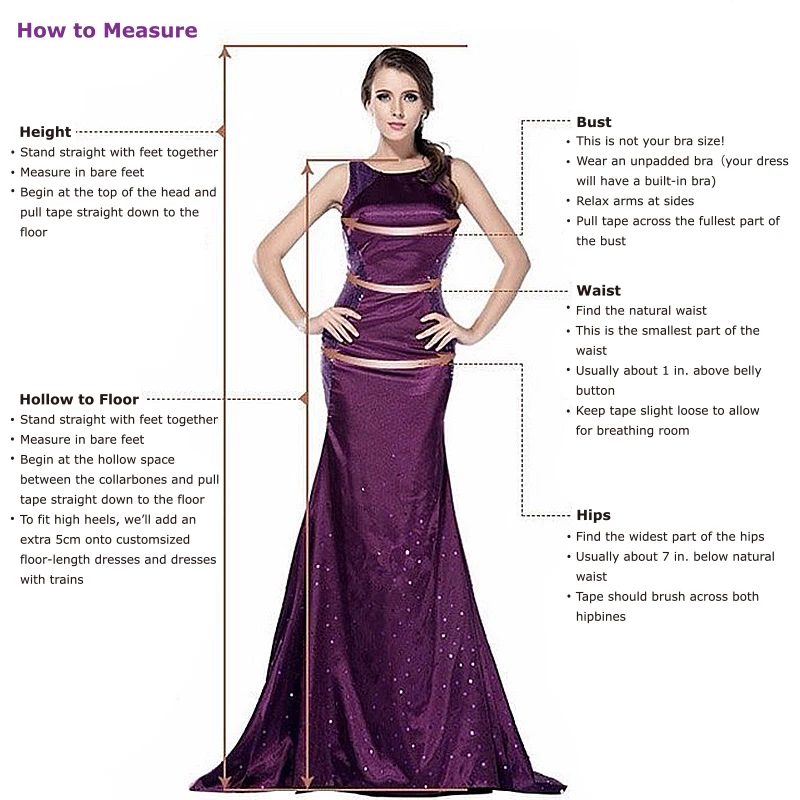 How to Measure

Height
• Stand straight with feet together
• Measure in bare feet
• Begin at the top of the head and pull tape straight down to the floor

Hollow to Floor
• Stand straight with feet together
• Measure in bare feet
• Begin at the hollow space between the collarbones and pull tape straight down to the floor
• To fit high heels, we'll add an extra 5cm onto customsized floor-length dresses and dresses with trains

Bust
• This is not your bra size!
• Wear an unpadded bra (your dress will have a built-in bra)
• Relax arms at sides
• Pull tape across the fullest part of the bust

Waist
• Find the natural waist
• This is the smallest part of the waist
• Usually about 1 in. above belly button
• Keep tape slight loose to allow for breathing room

Hips
• Find the widest part of the hips
• Usually about 7 in. below natural waist
• Tape should brush across both hipbines