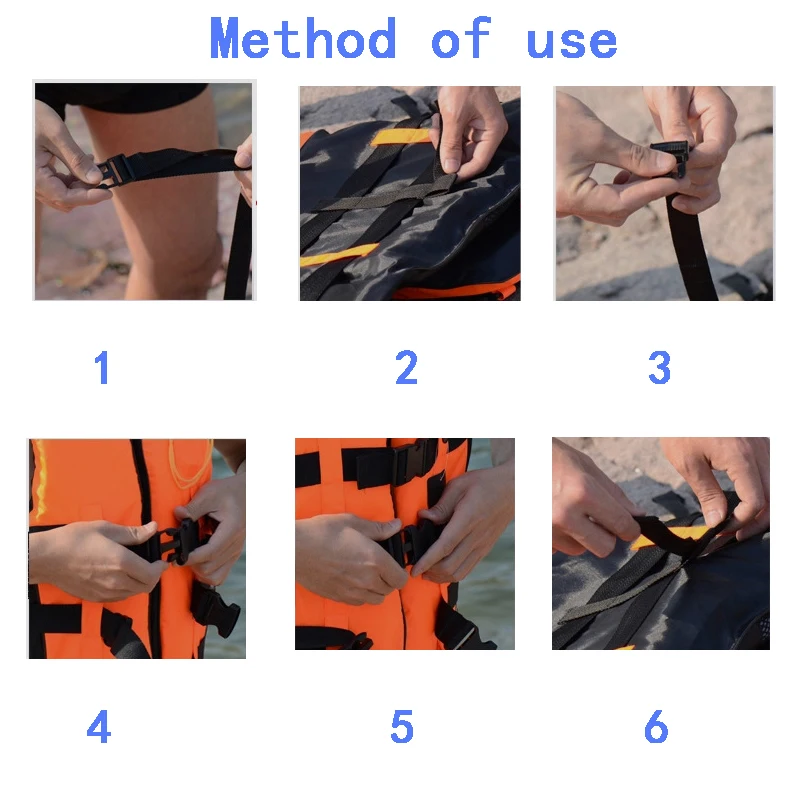 Method of use

1

2

3

4

5

6