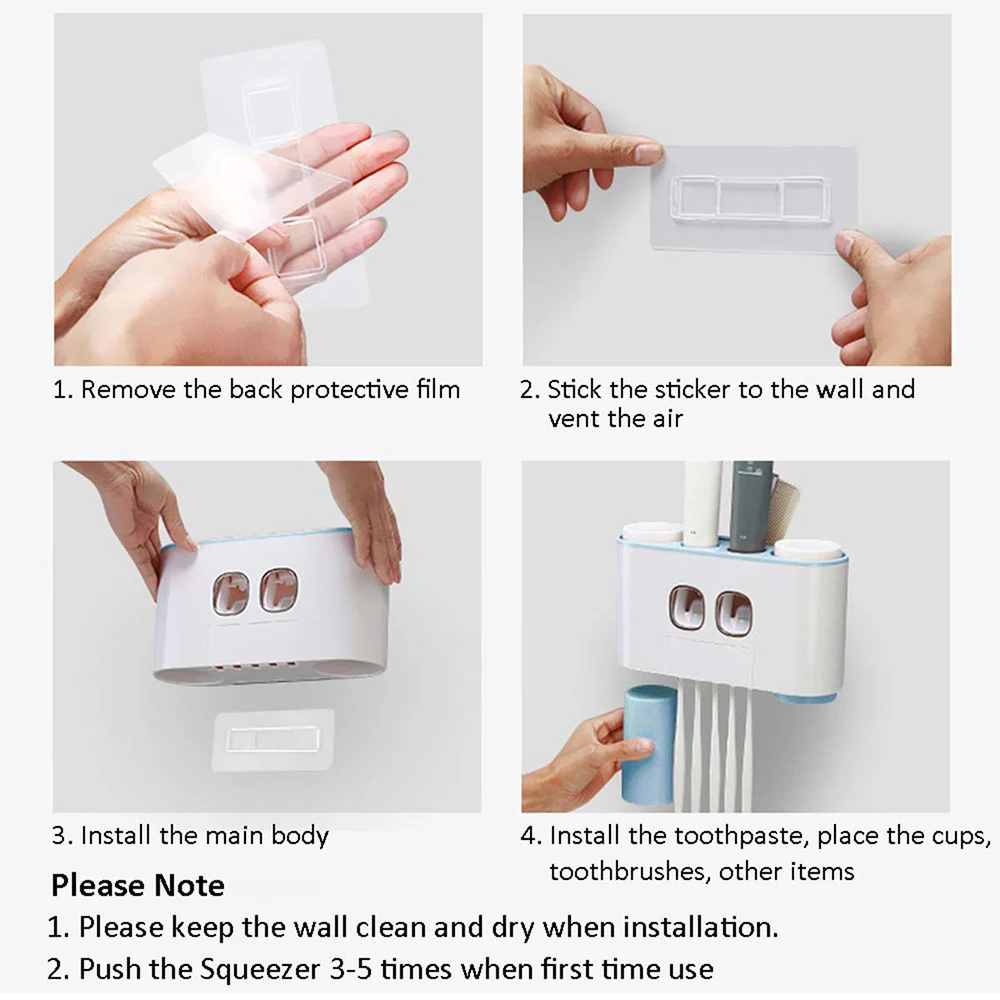 1. Remove the back protective film

2. Stick the sticker to the wall and vent the air

3. Install the main body

4. Install the toothpaste, place the cups, toothbrushes, other items

Please Note

1. Please keep the wall clean and dry when installation.

2. Push the Squeezer 3-5 times when first time use